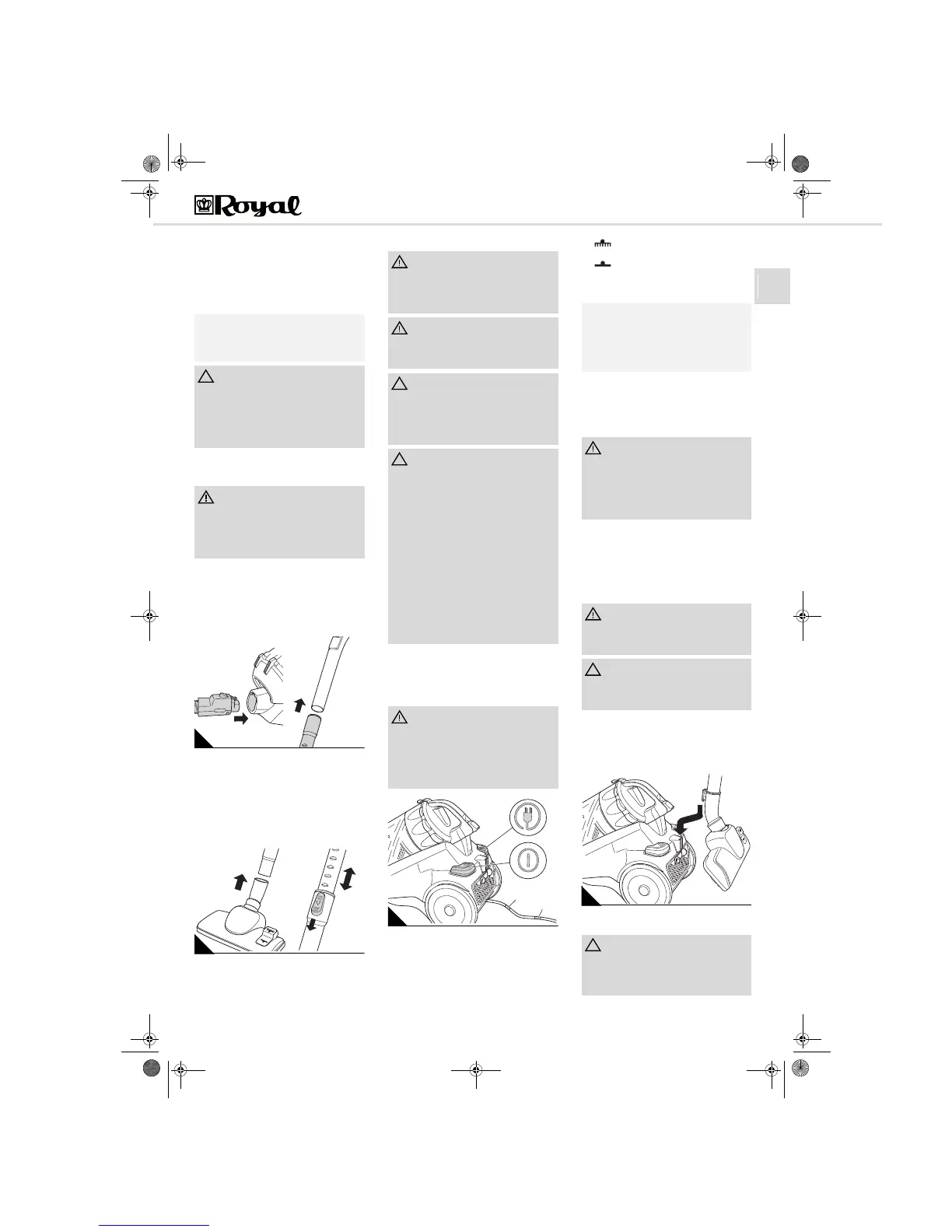 Royal