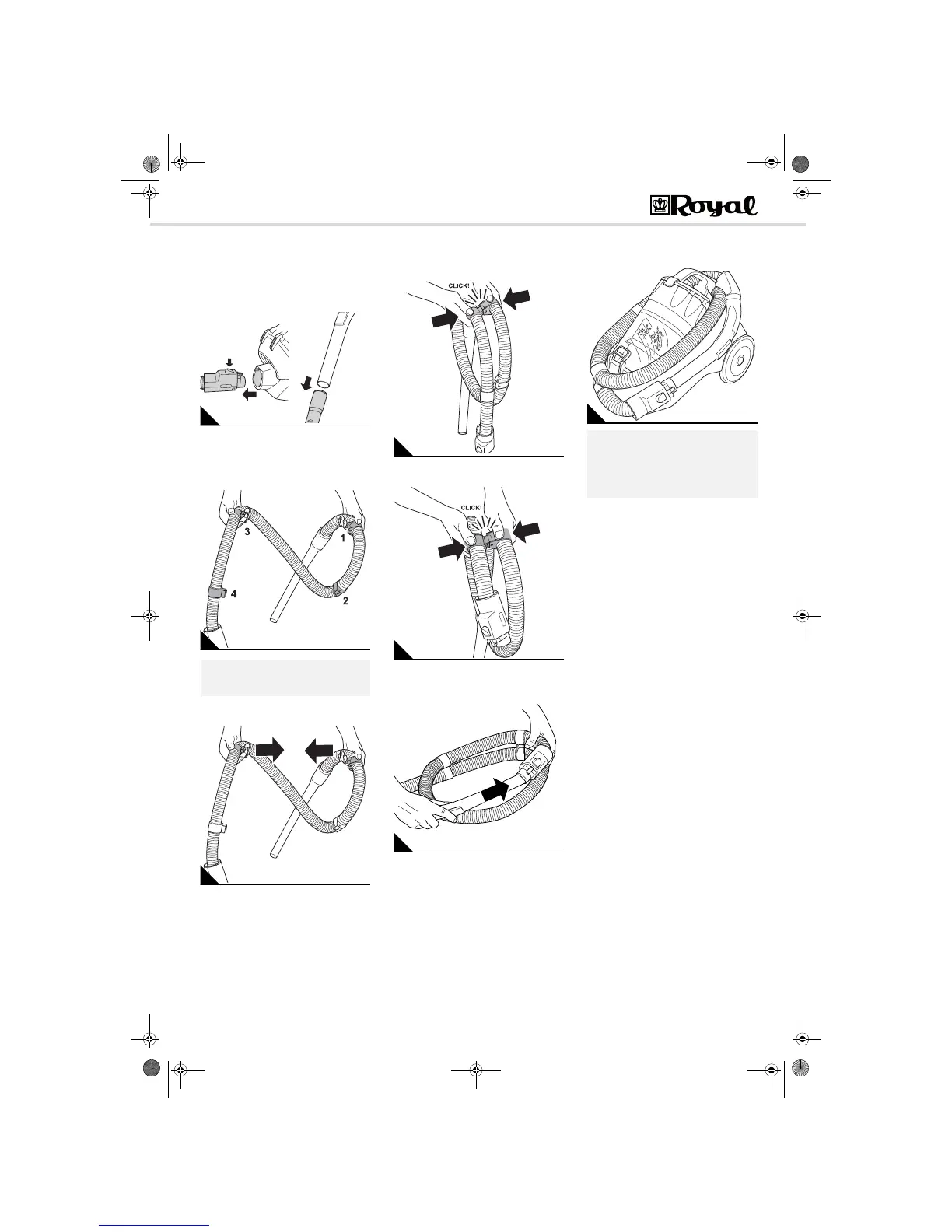 Royal

CLICK!

3

1

4

2

CLICK!