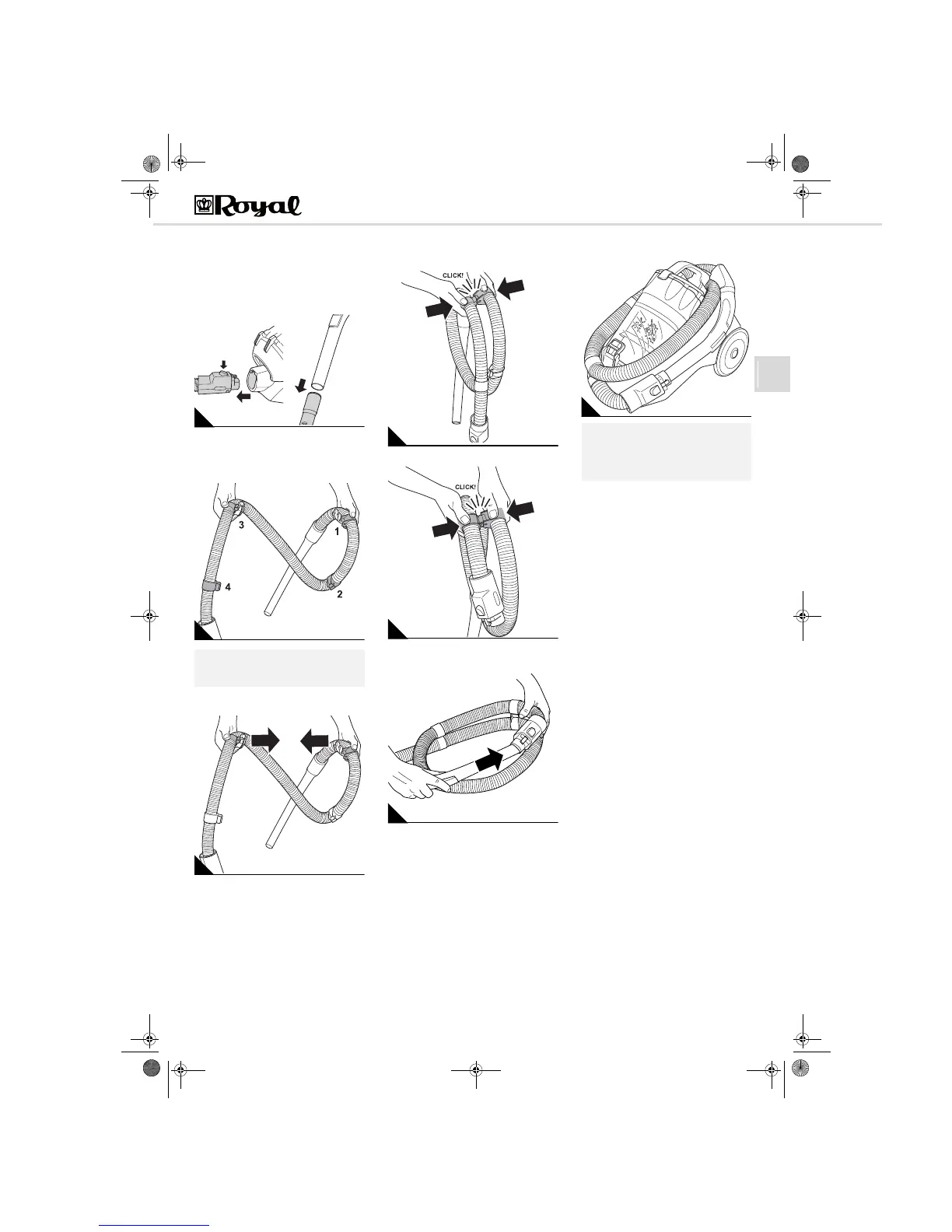 Royal

3

1

4

2

CLICK!

CLICK!