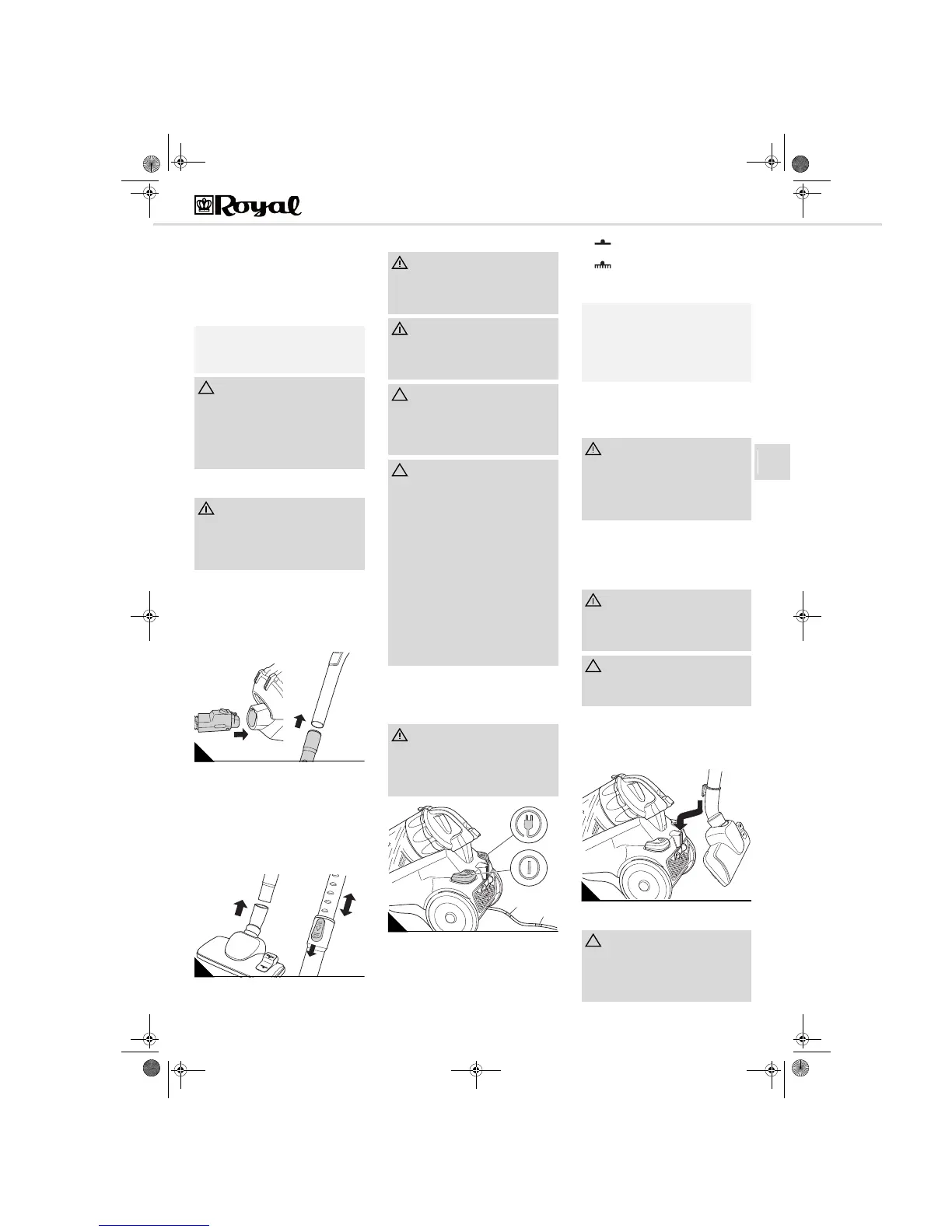 Royal