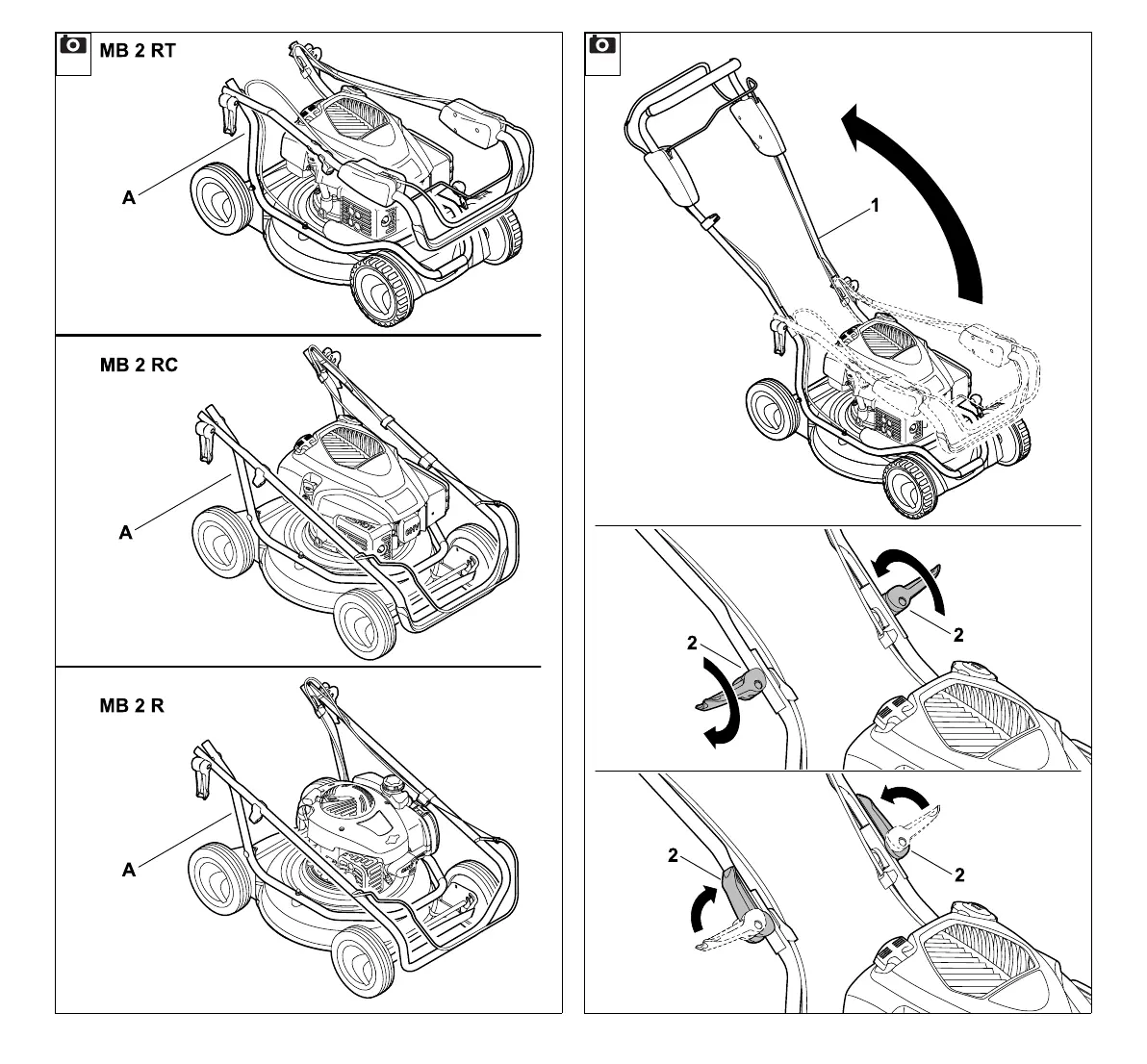 MB 2 RT

A

MB 2 RC

A

MB 2 R

A

1

2

2

2

2