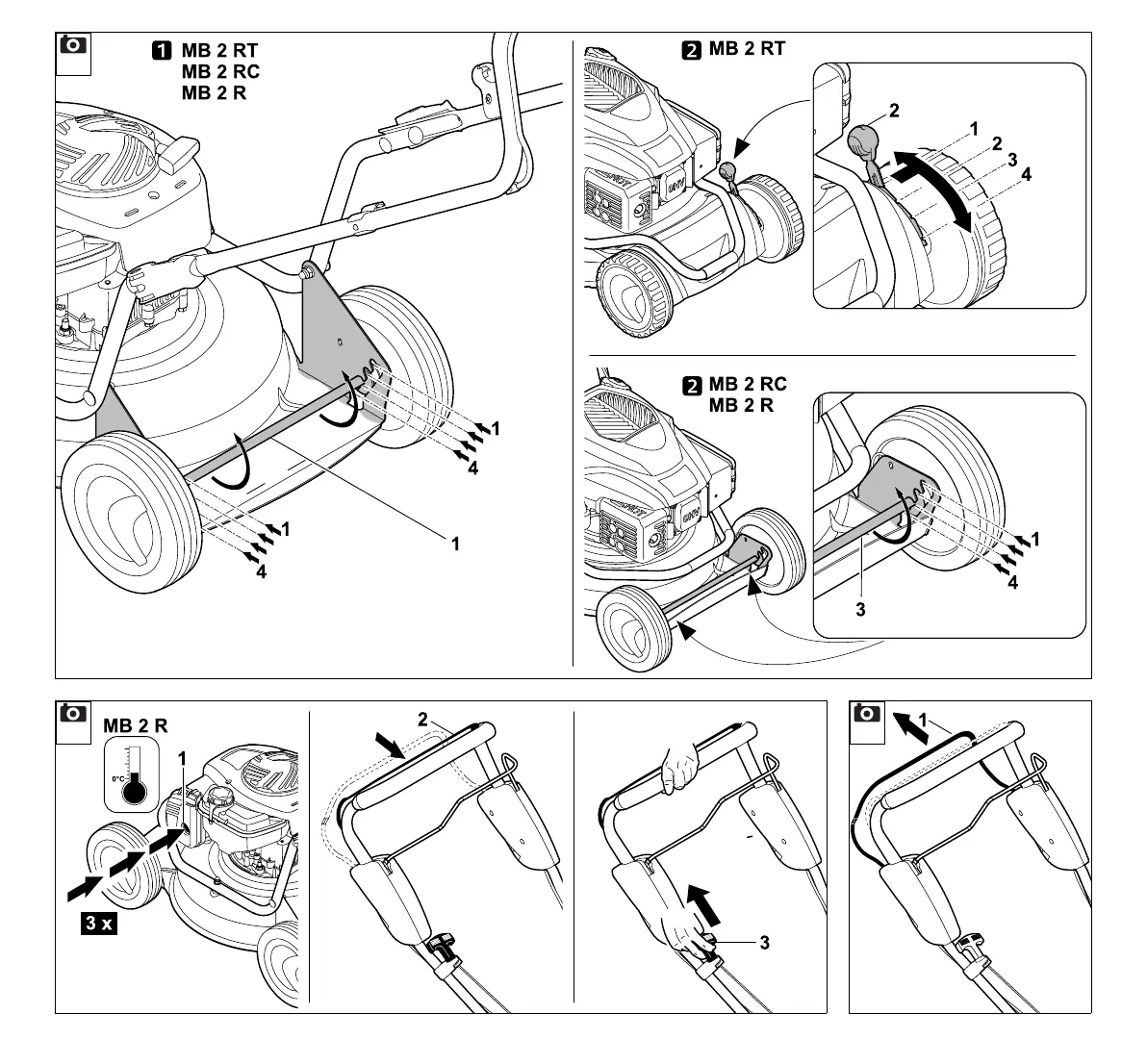 1 MB 2 RT
MB 2 RC
MB 2 R

1
4
1
4
1

2 MB 2 RT

2
1
2
3
4

2 MB 2 RC
MB 2 R

1
4
3

MB 2 R
0°C
1
3 x

2

3

1