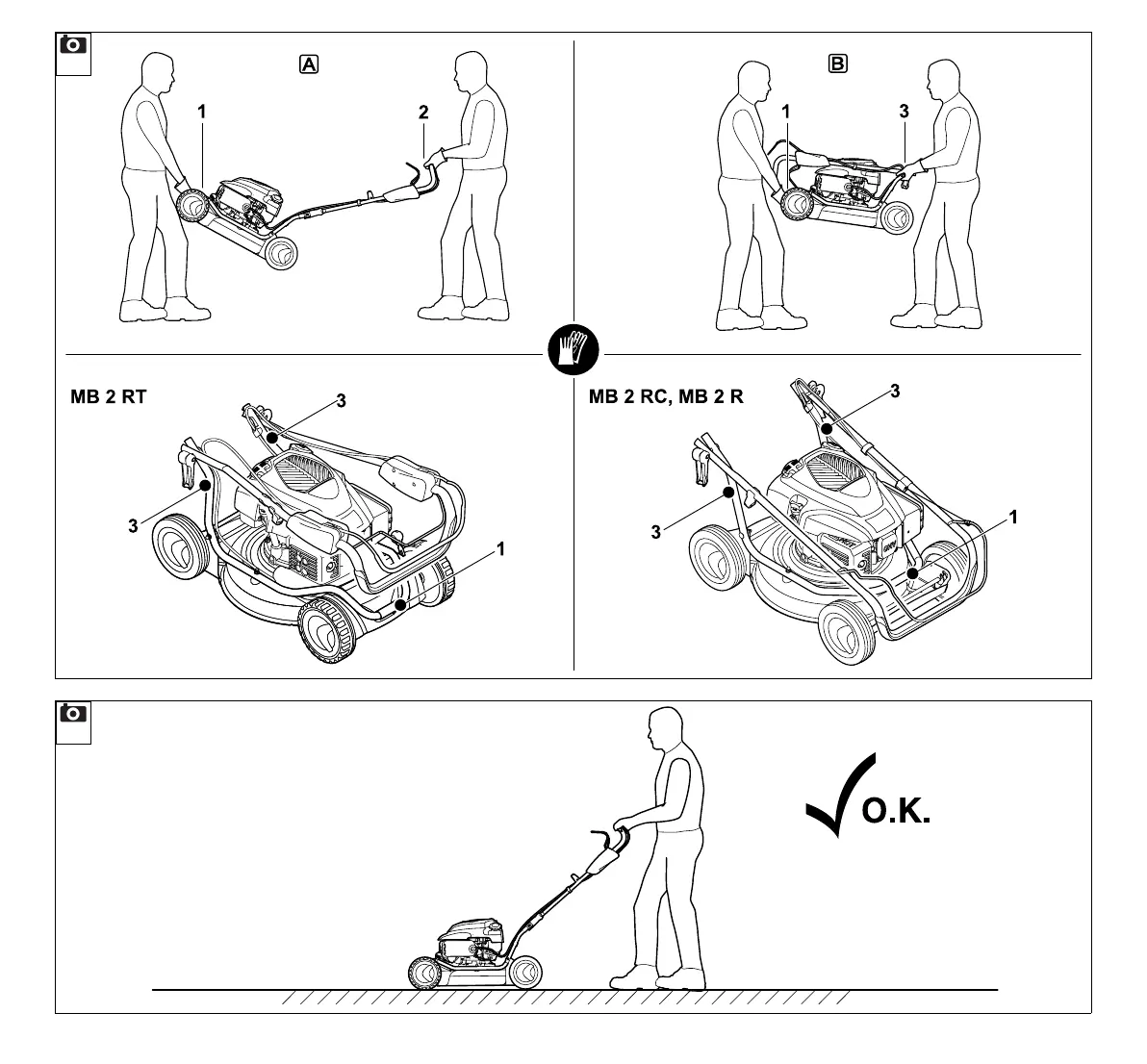 A

1

2

B

1

3

MB 2 RT

3

3

1

MB 2 RC, MB 2 R

3

3

1

O.K.