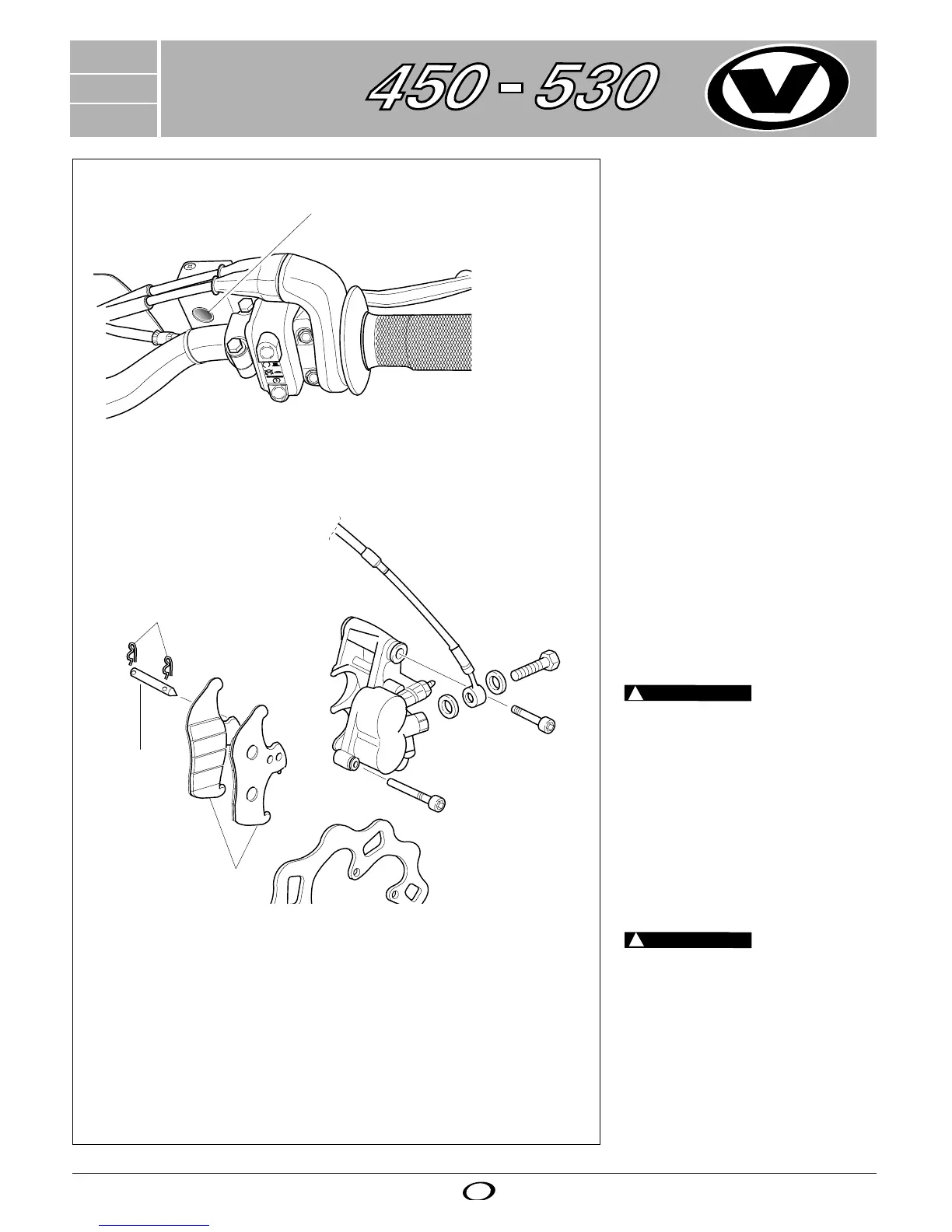 450 - 530