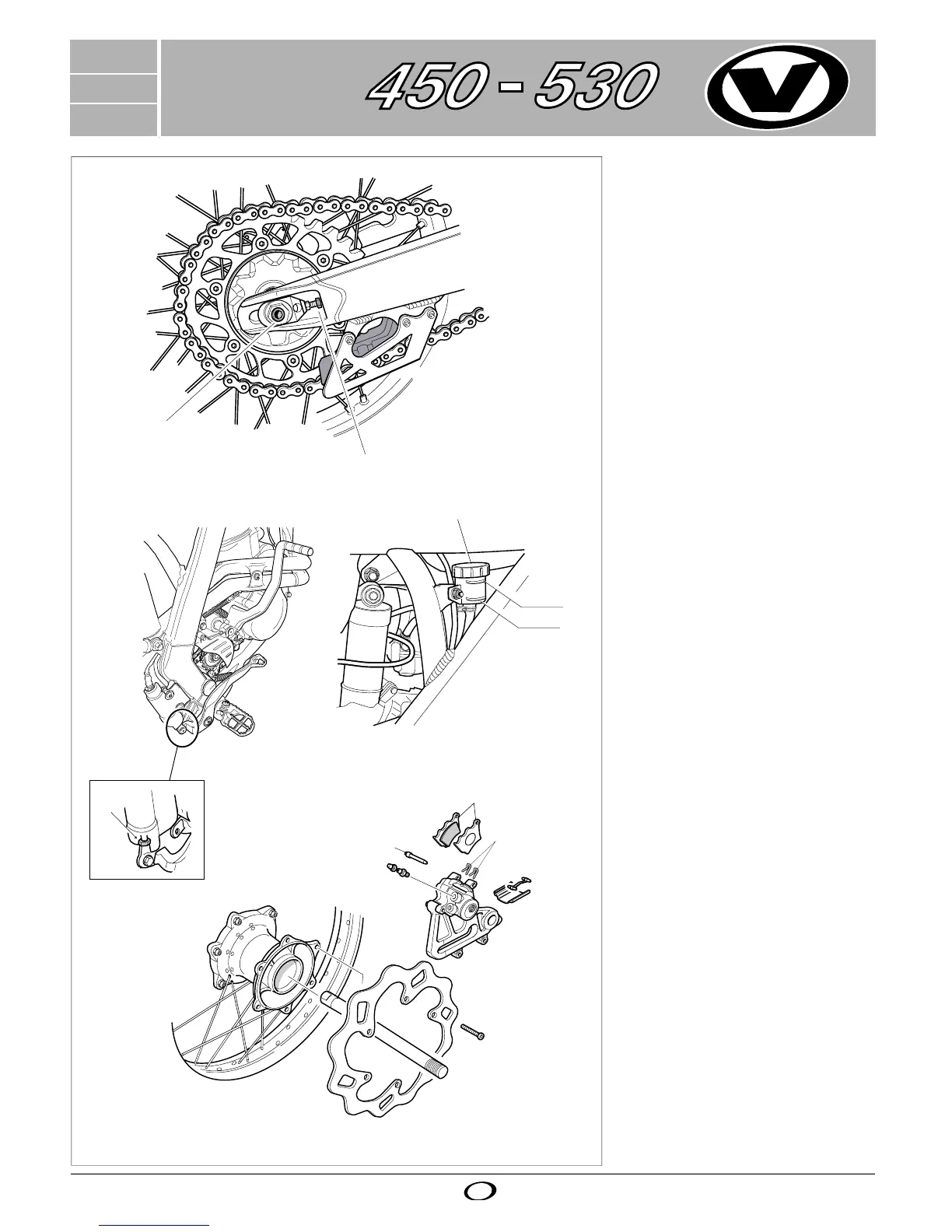 450 - 530