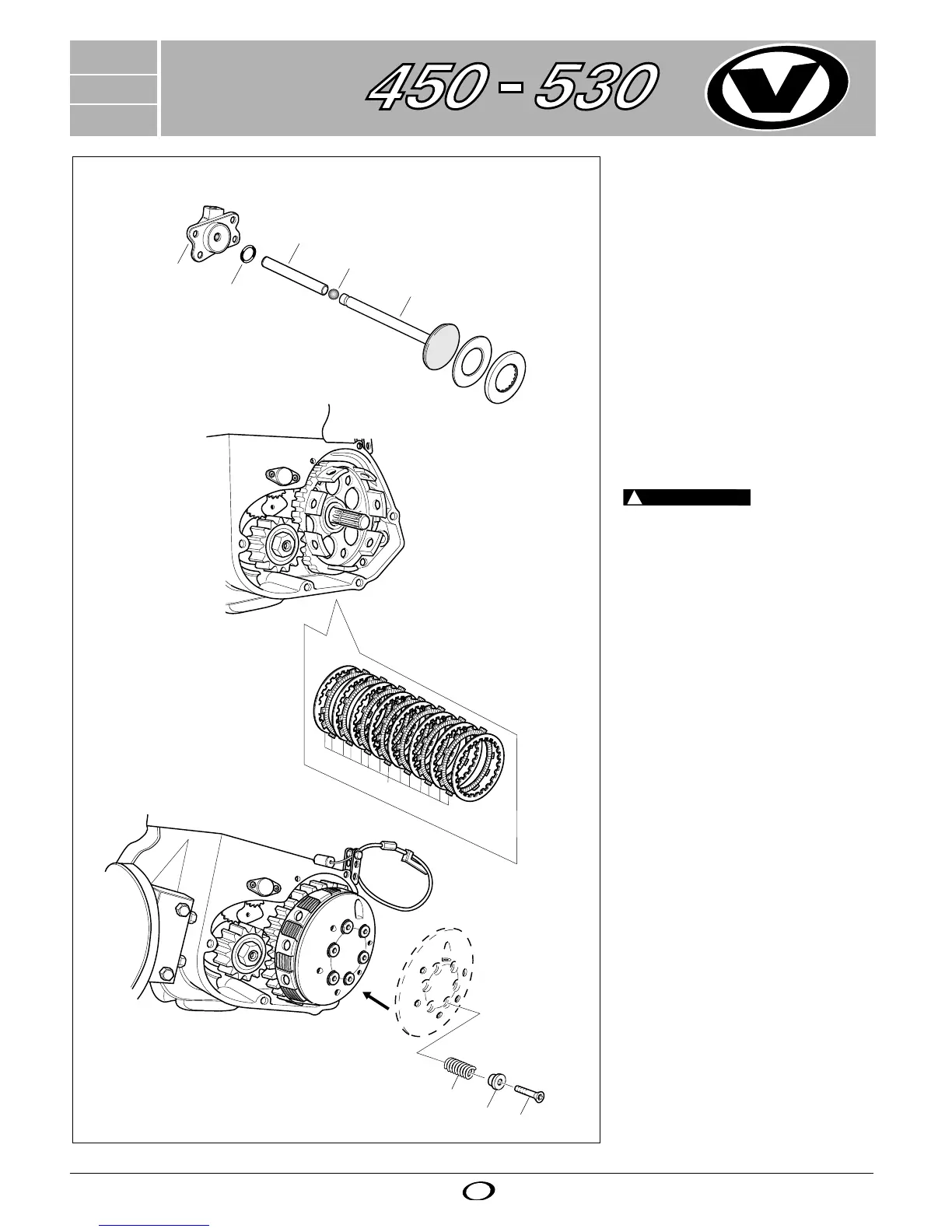 450 - 530