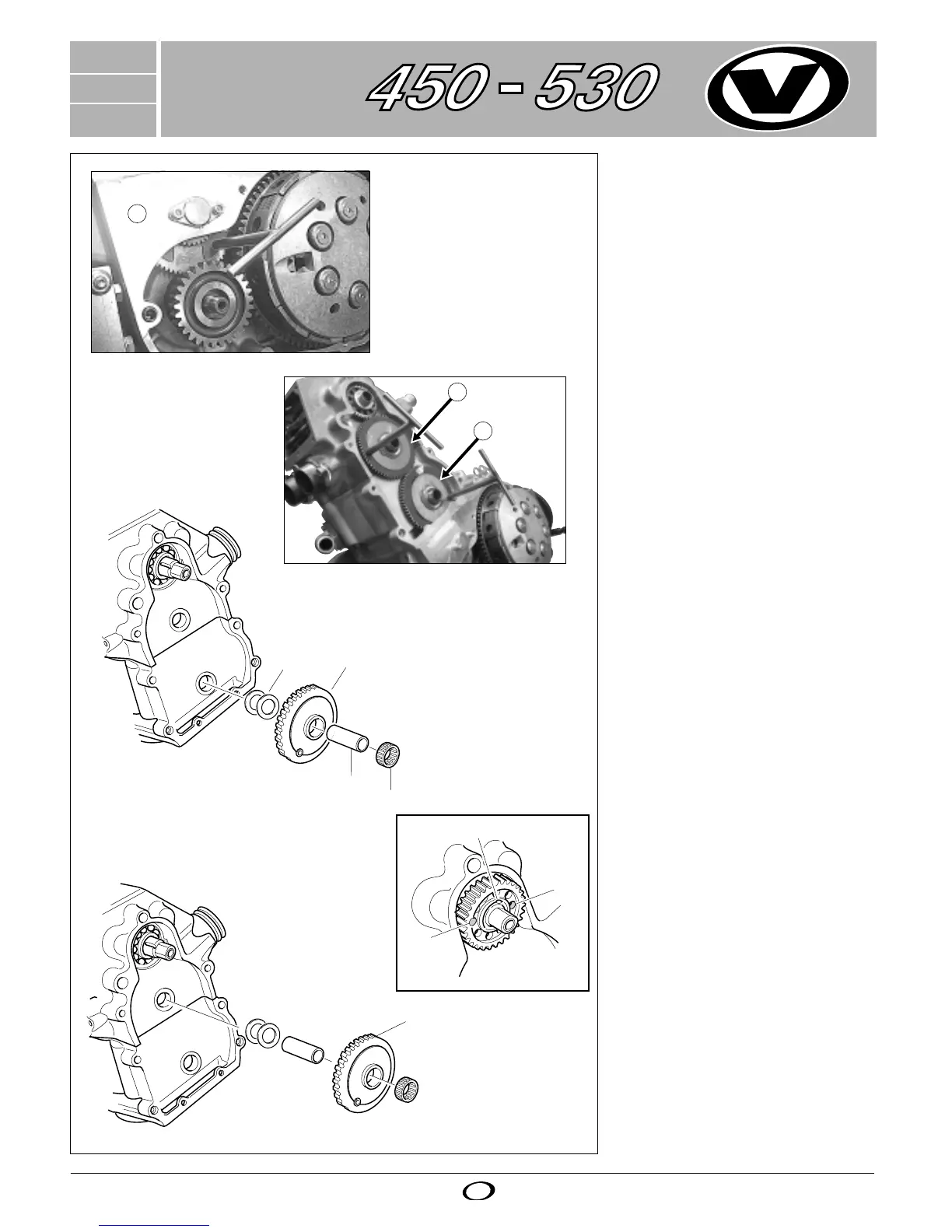 450 - 530