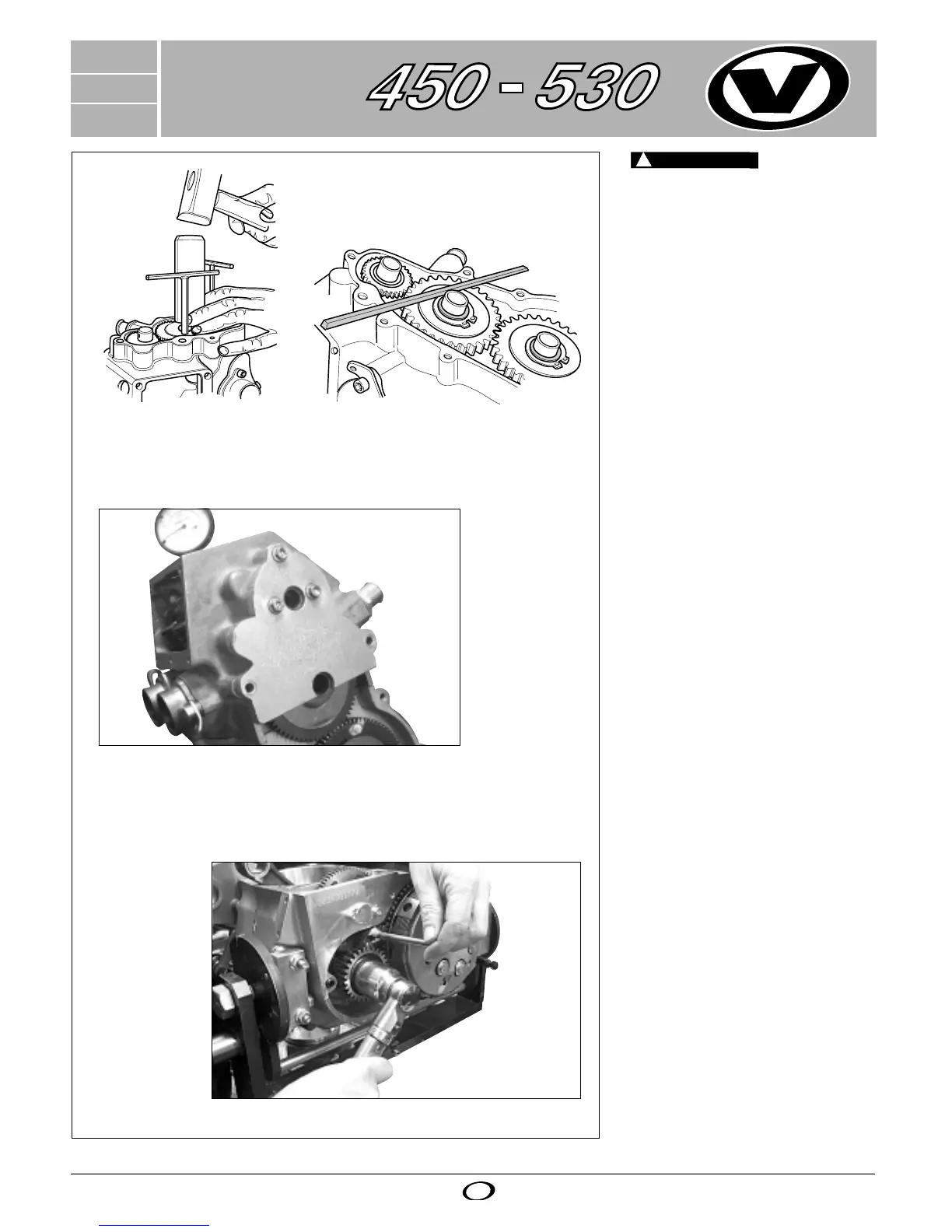 450 - 530