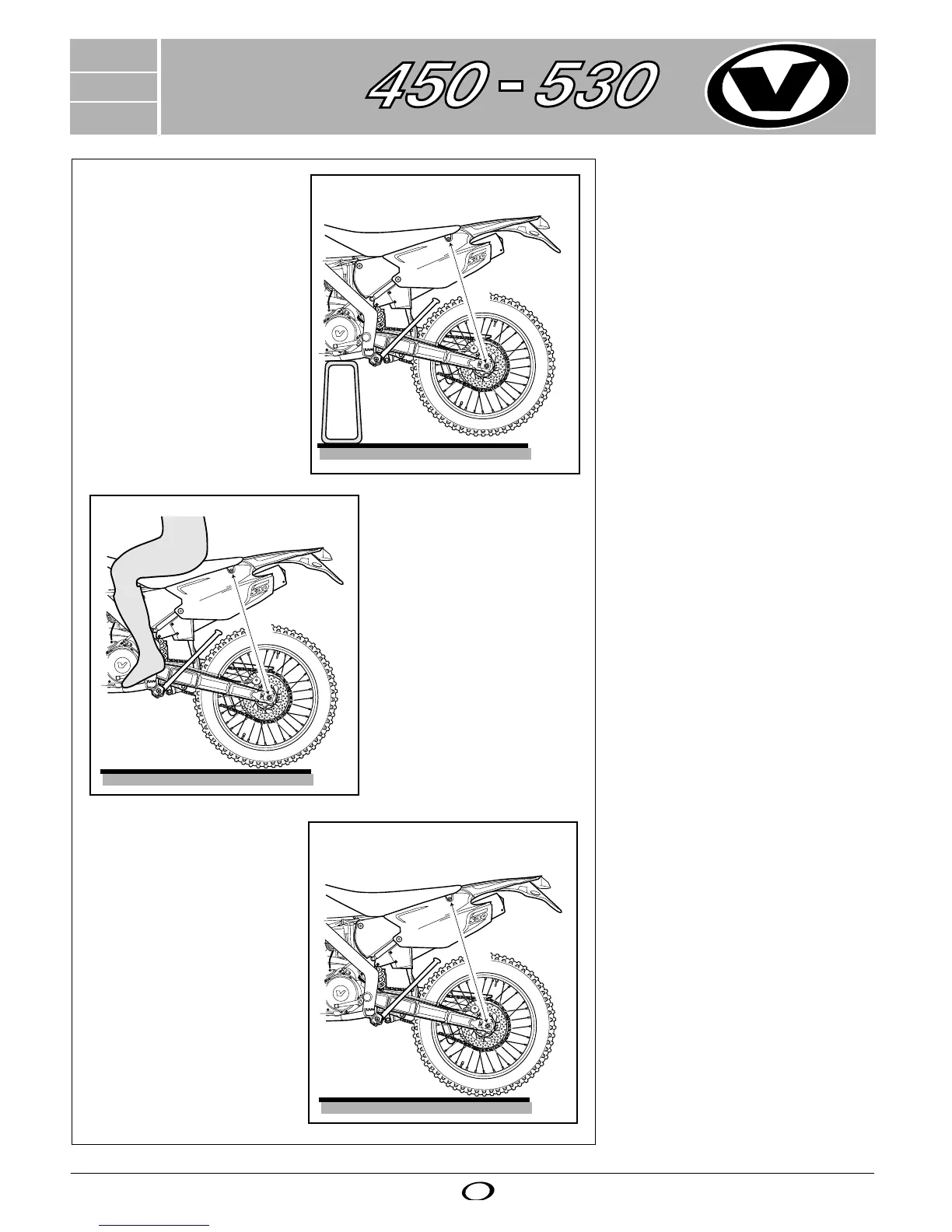 450 - 530