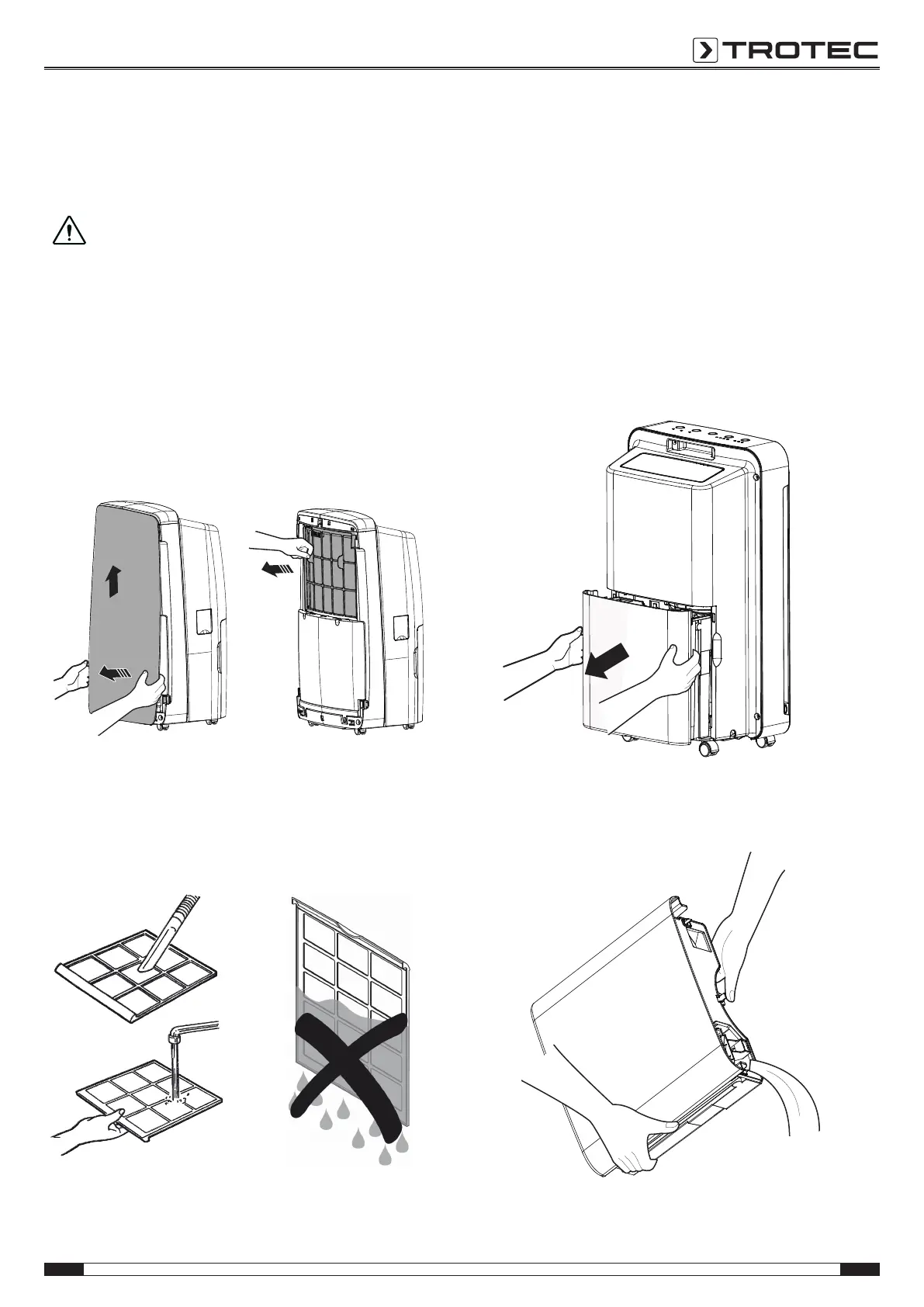 TROTEC