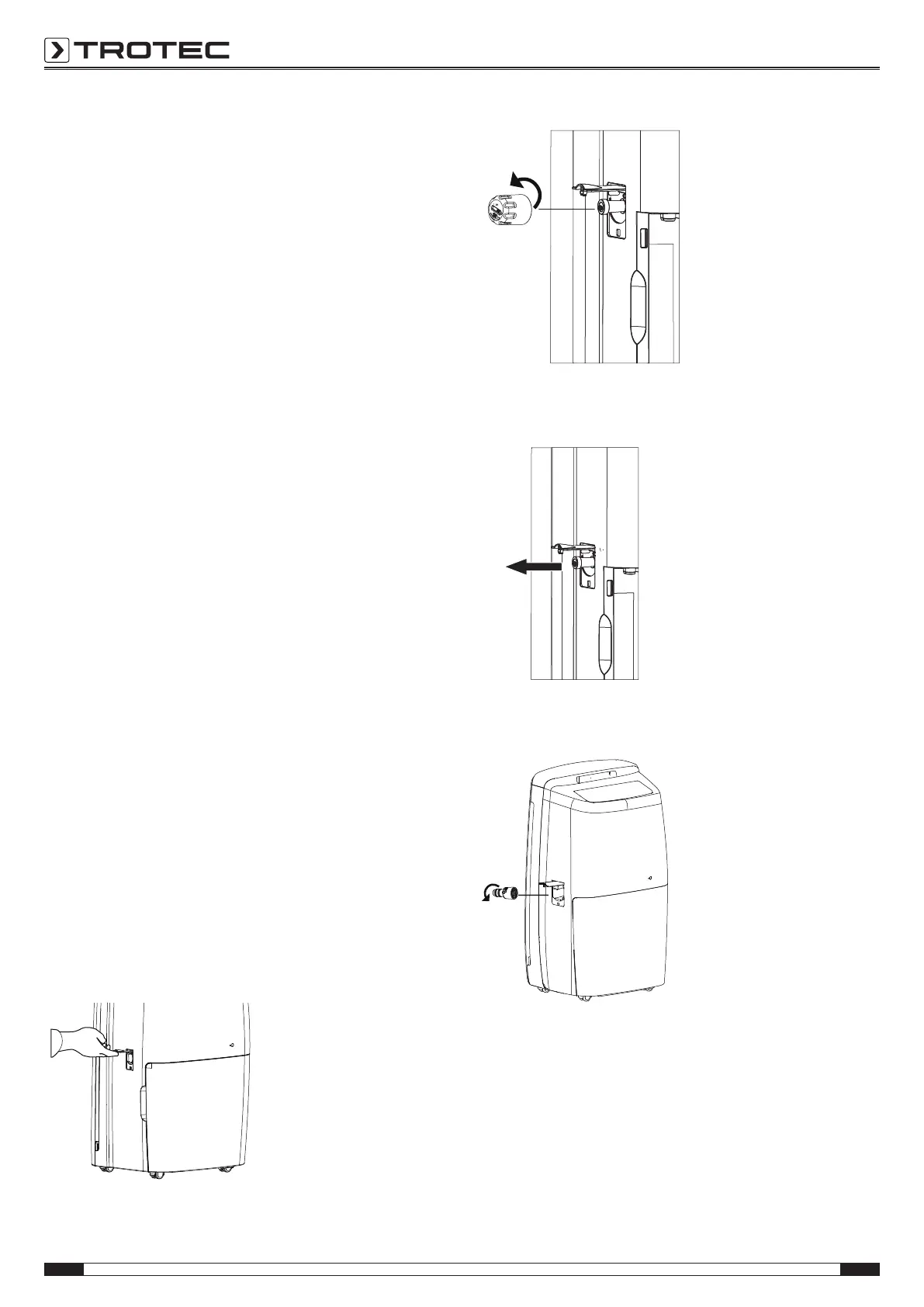 TROTEC