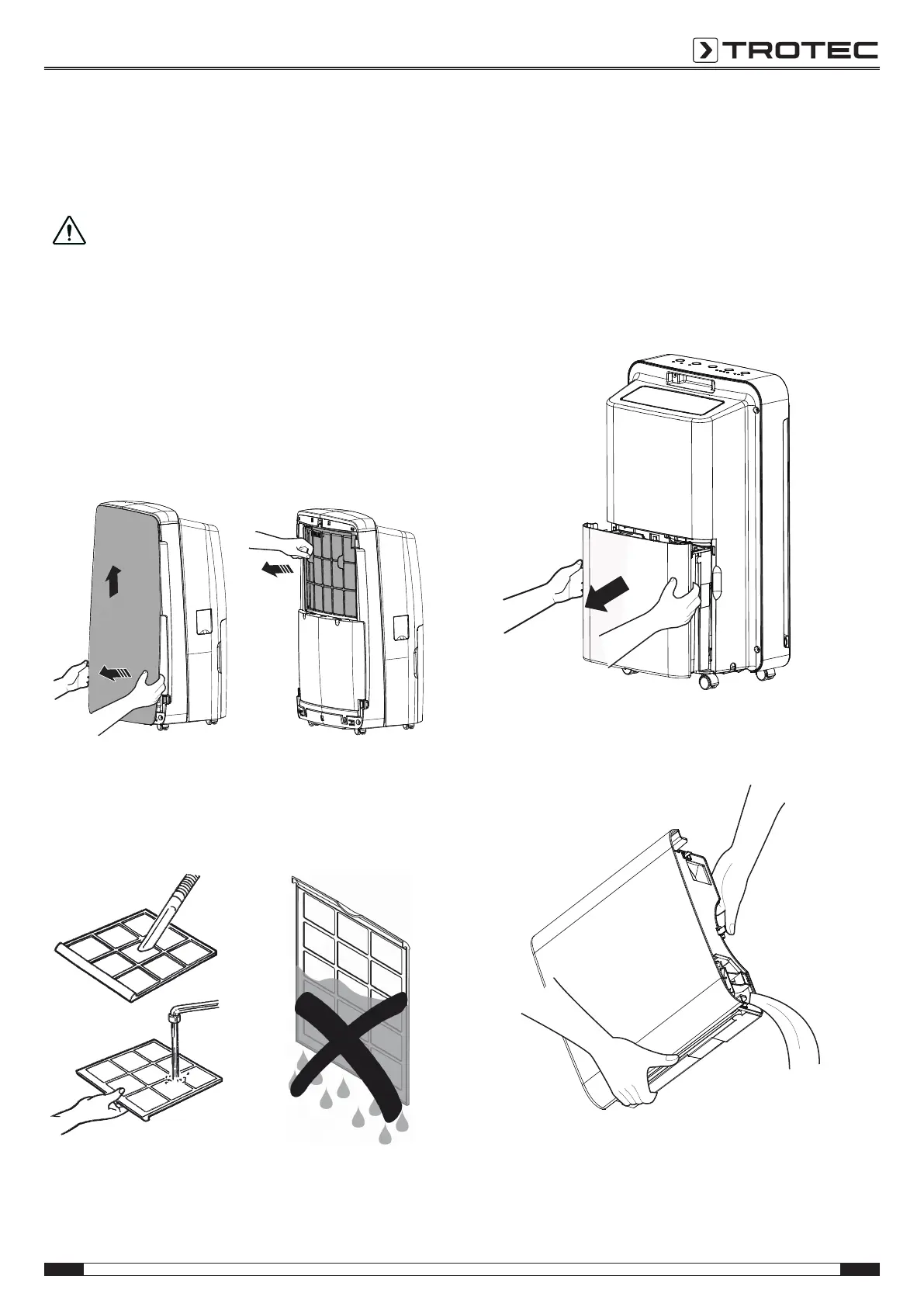 TROTEC