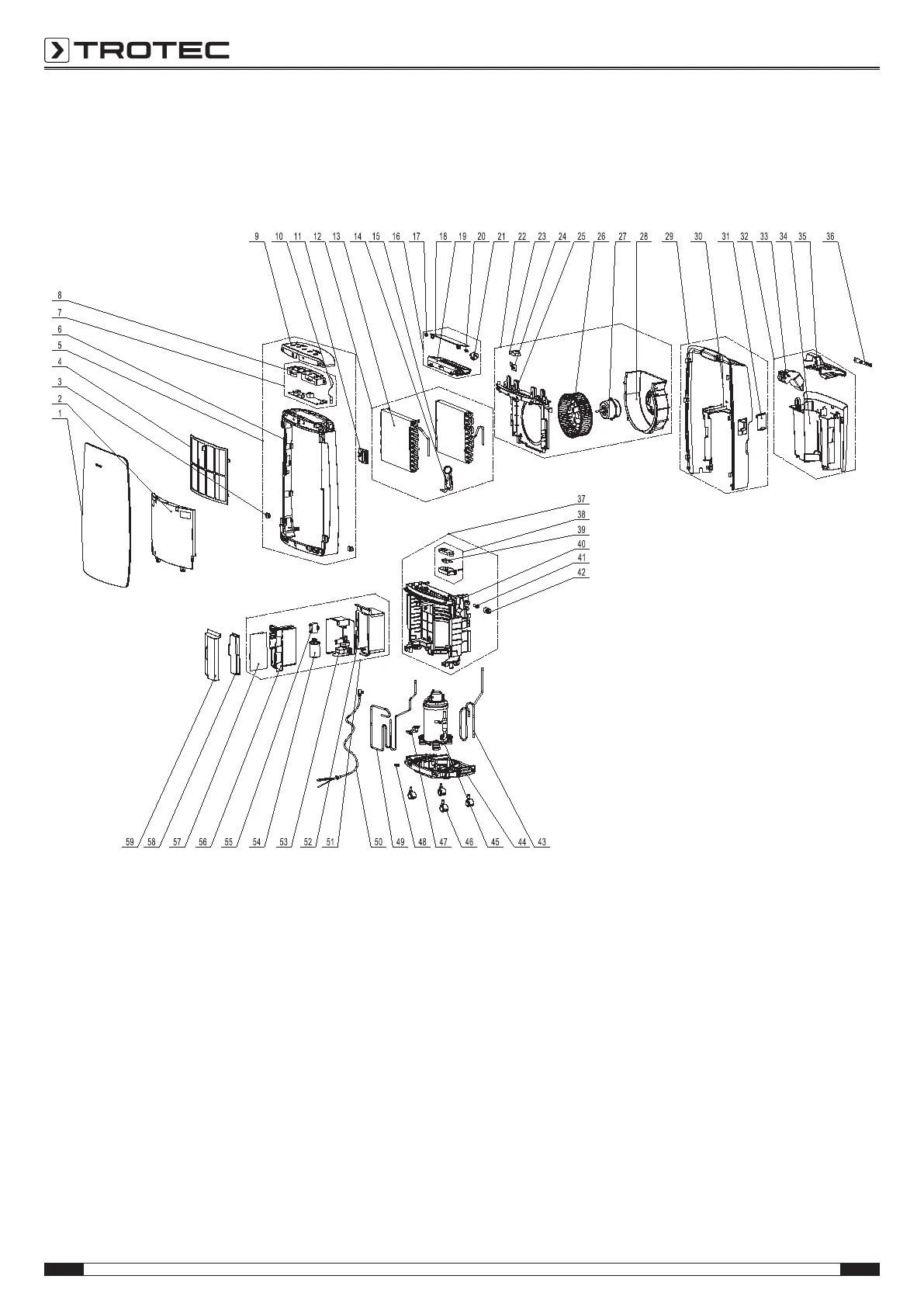 TROTEC

9 10 11 12 13 14 15 16 17 18 19 20 21 22 23 24 25 26 27 28 29 30 31 32 33 34 35 36

8
7
6
5
4
3
2
1

37
38
39
40
41
42

59 58 57 56 55 54 53 52 51 50 49 48 47 46 45 44 43