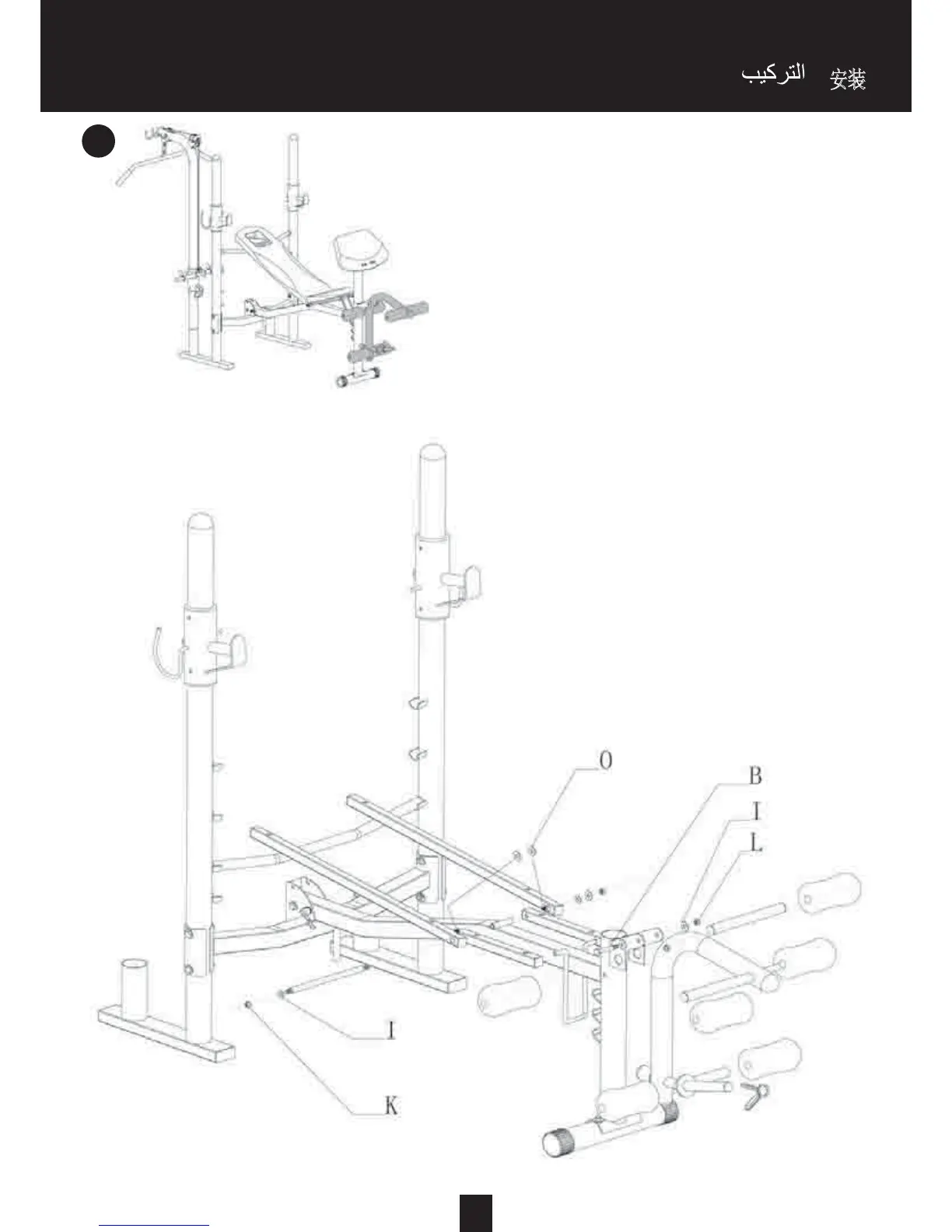 التركيب 安装

O
B
I
L
I
K