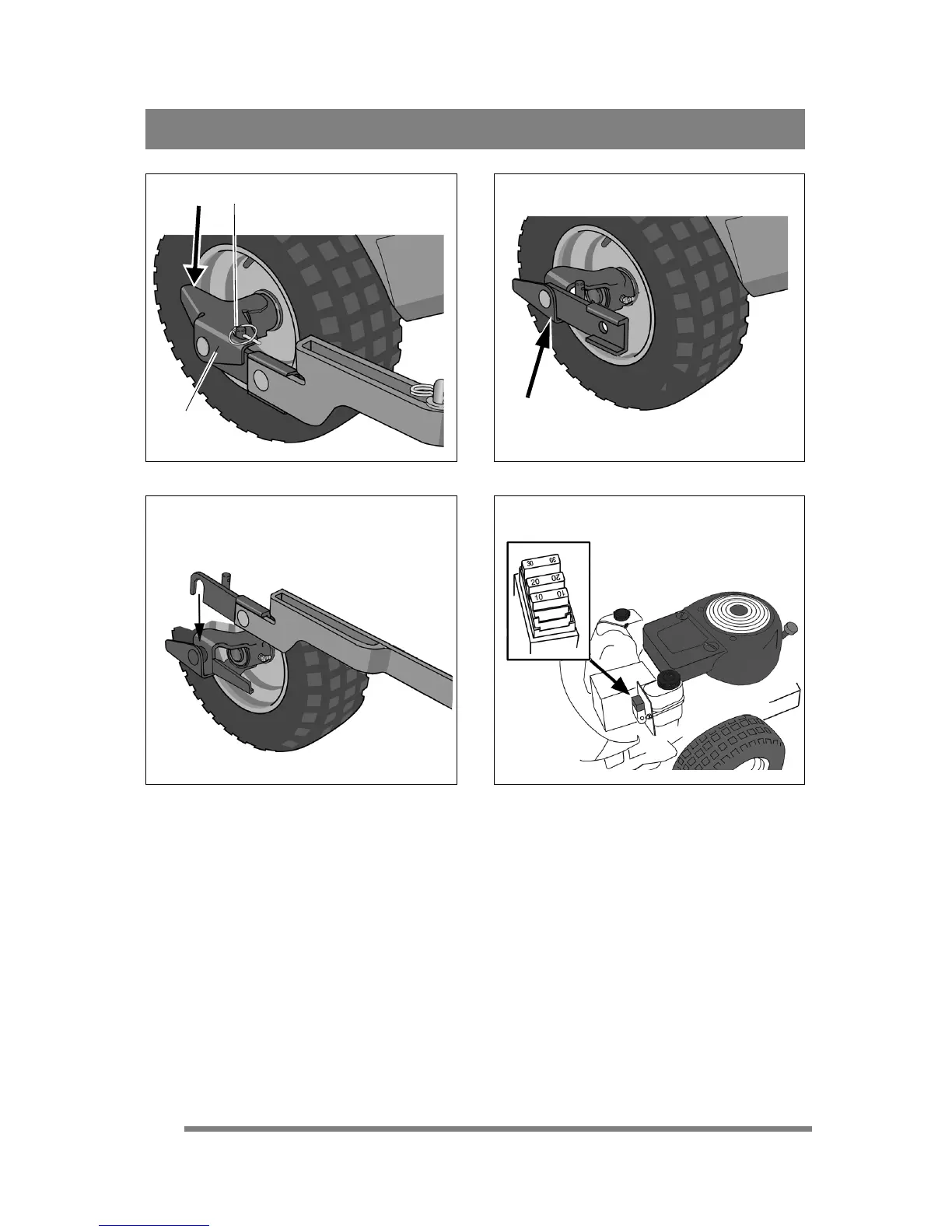 30 30
20 20
10 10