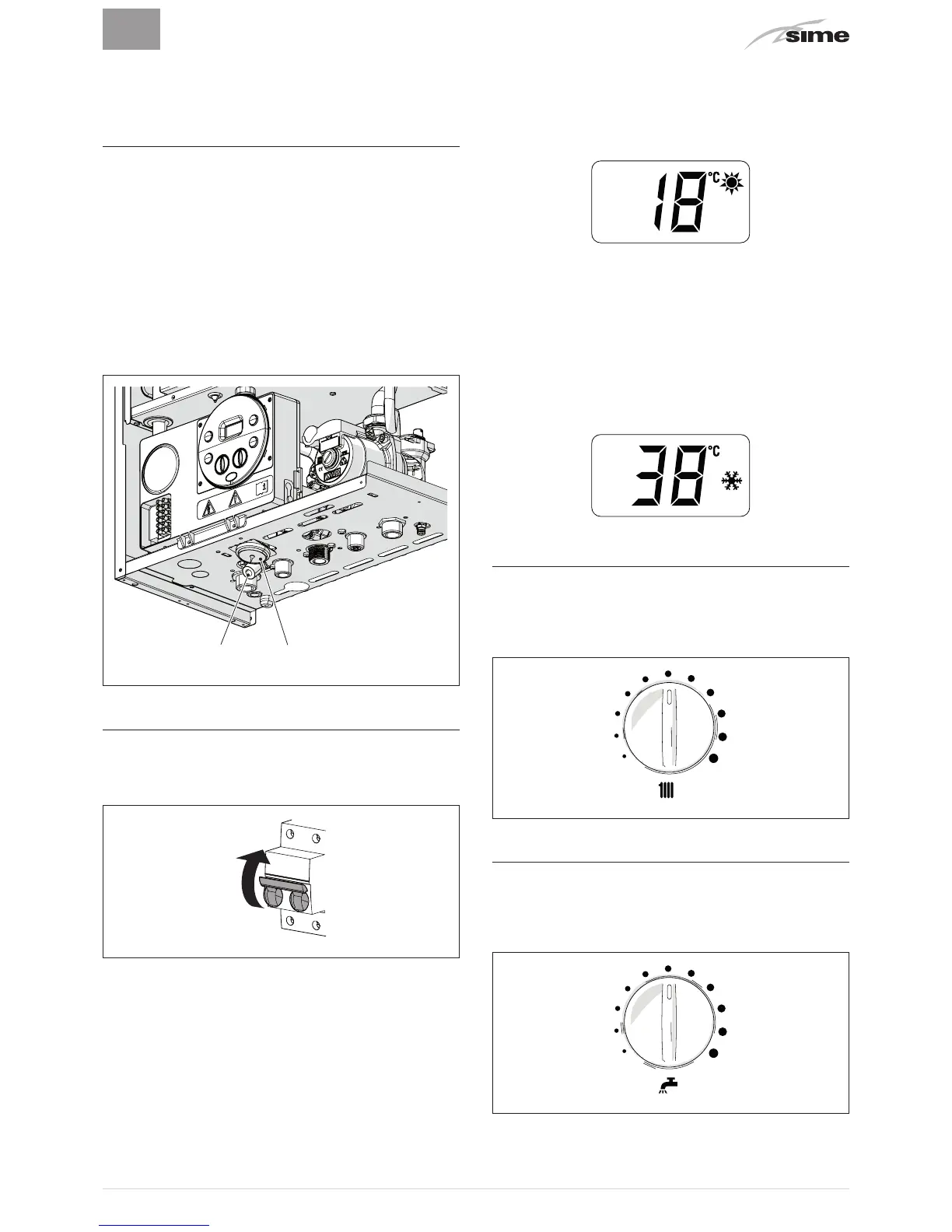 sime

18 °C

38 °C