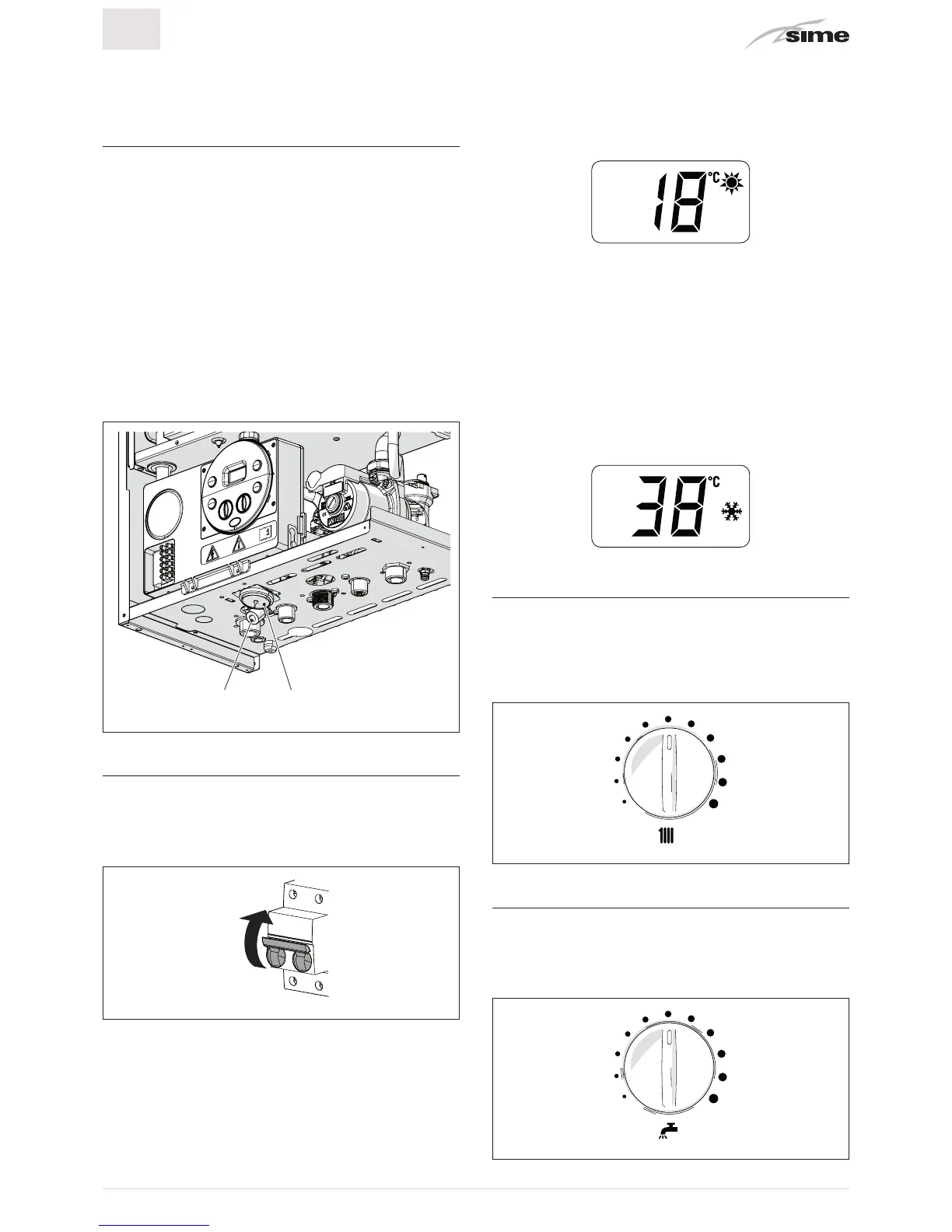 sime

18 °C

38 °C