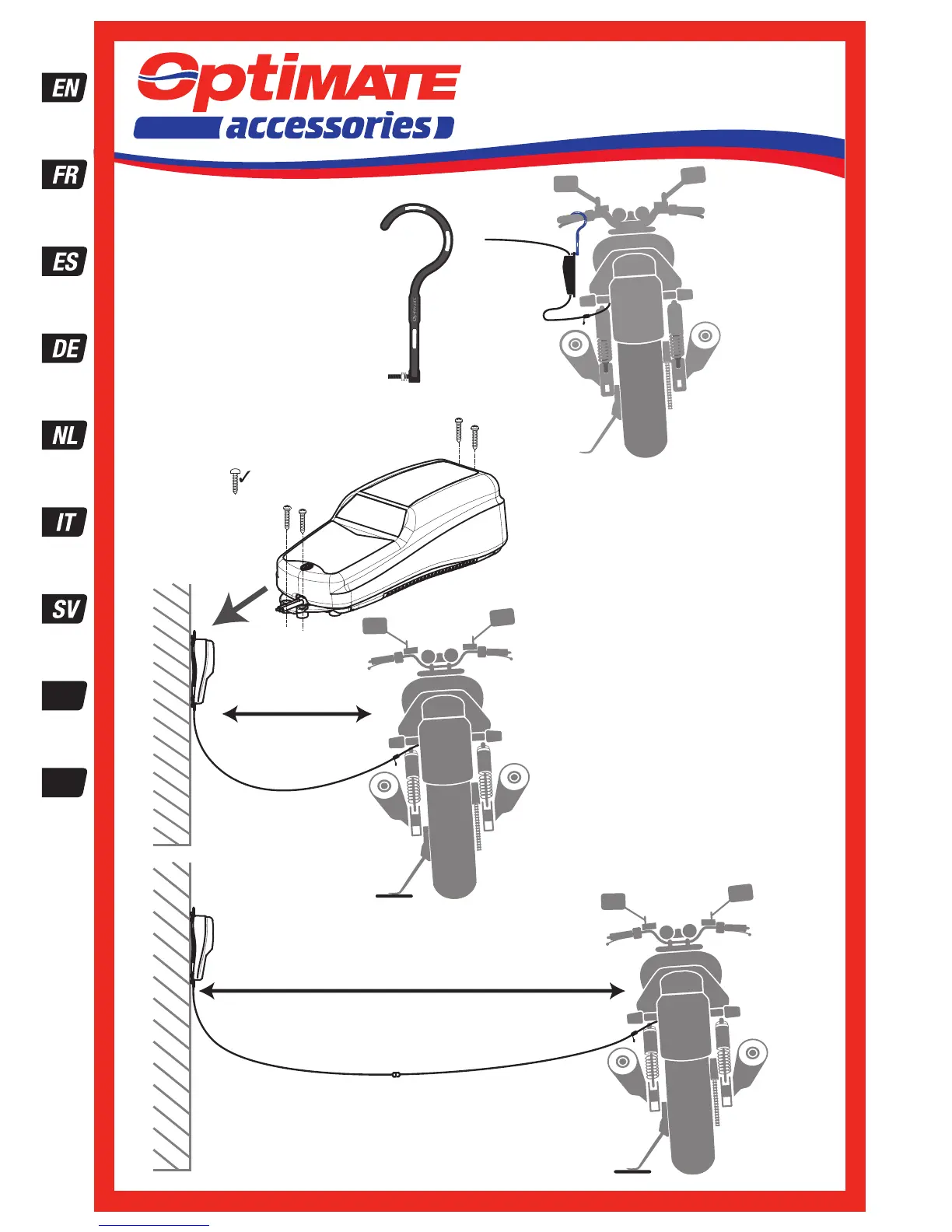 EN

FR

ES

DE

NL

IT

SV

OptiMATE
accessories