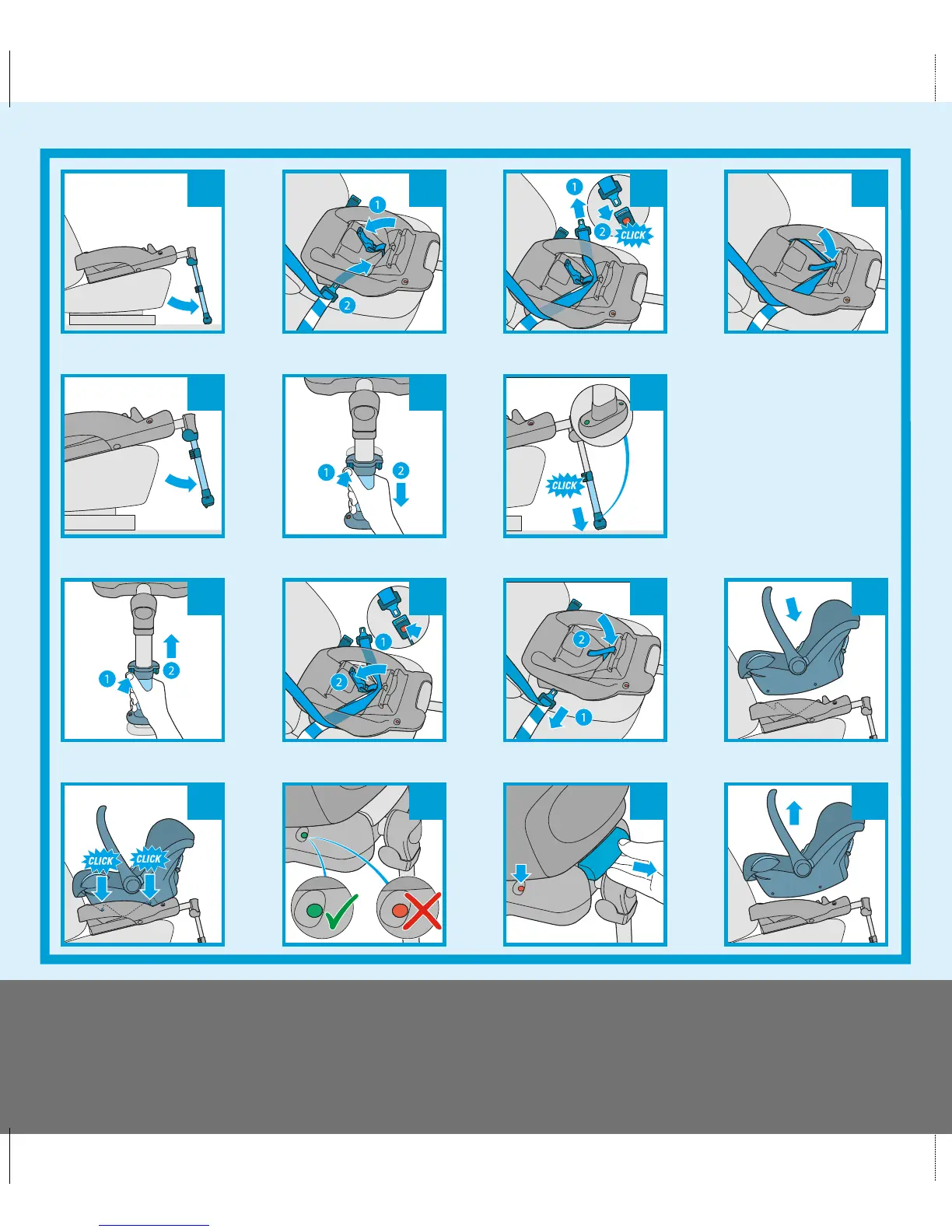 1
2

1
2
CLICK

1
2

CLICK

1
2

1
2

2
1

CLICK
CLICK