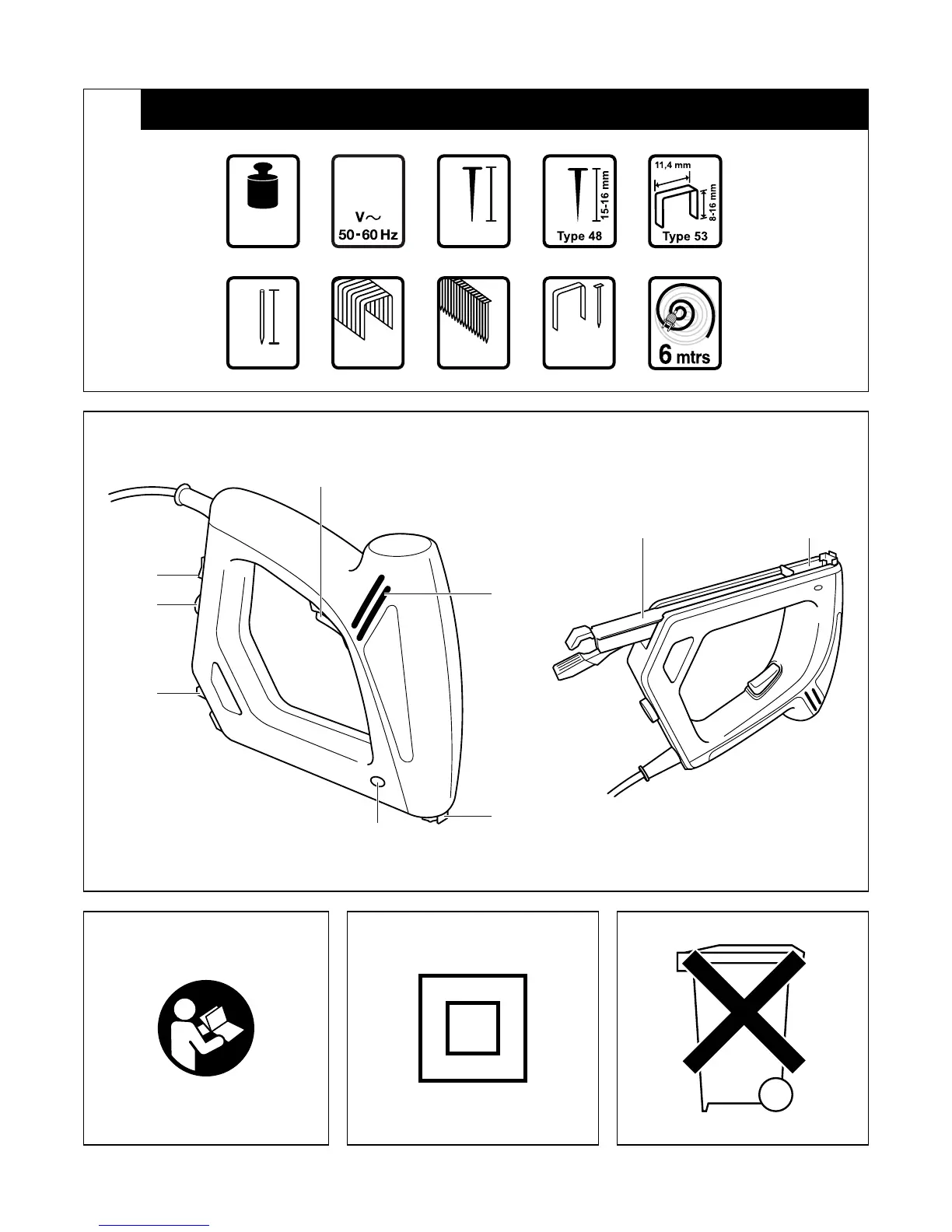 V~
50-60 Hz

15-16 mm
Type 48

11,4 mm
8-16 mm
Type 53

6 mtrs