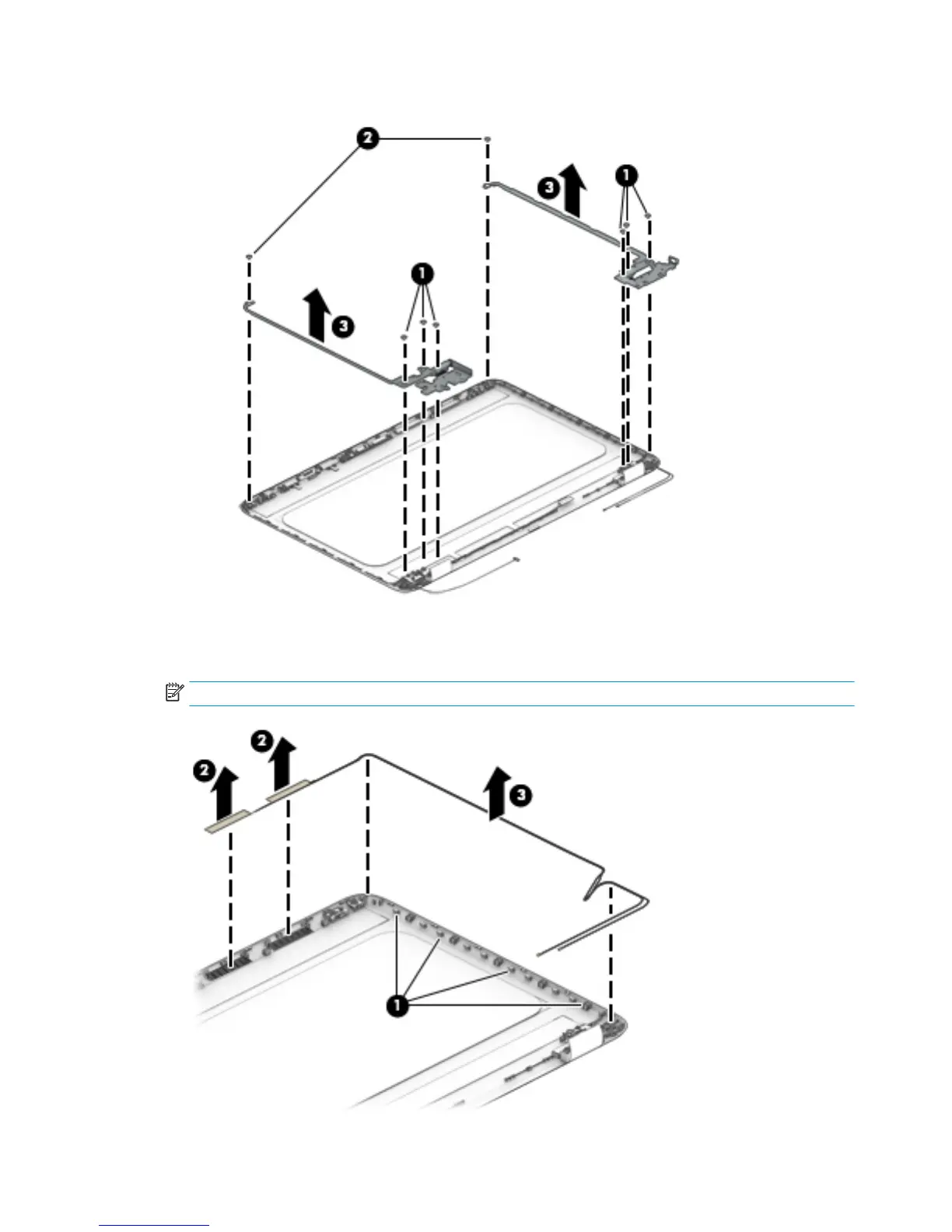 2
3
1
1
3
2
2
3
1