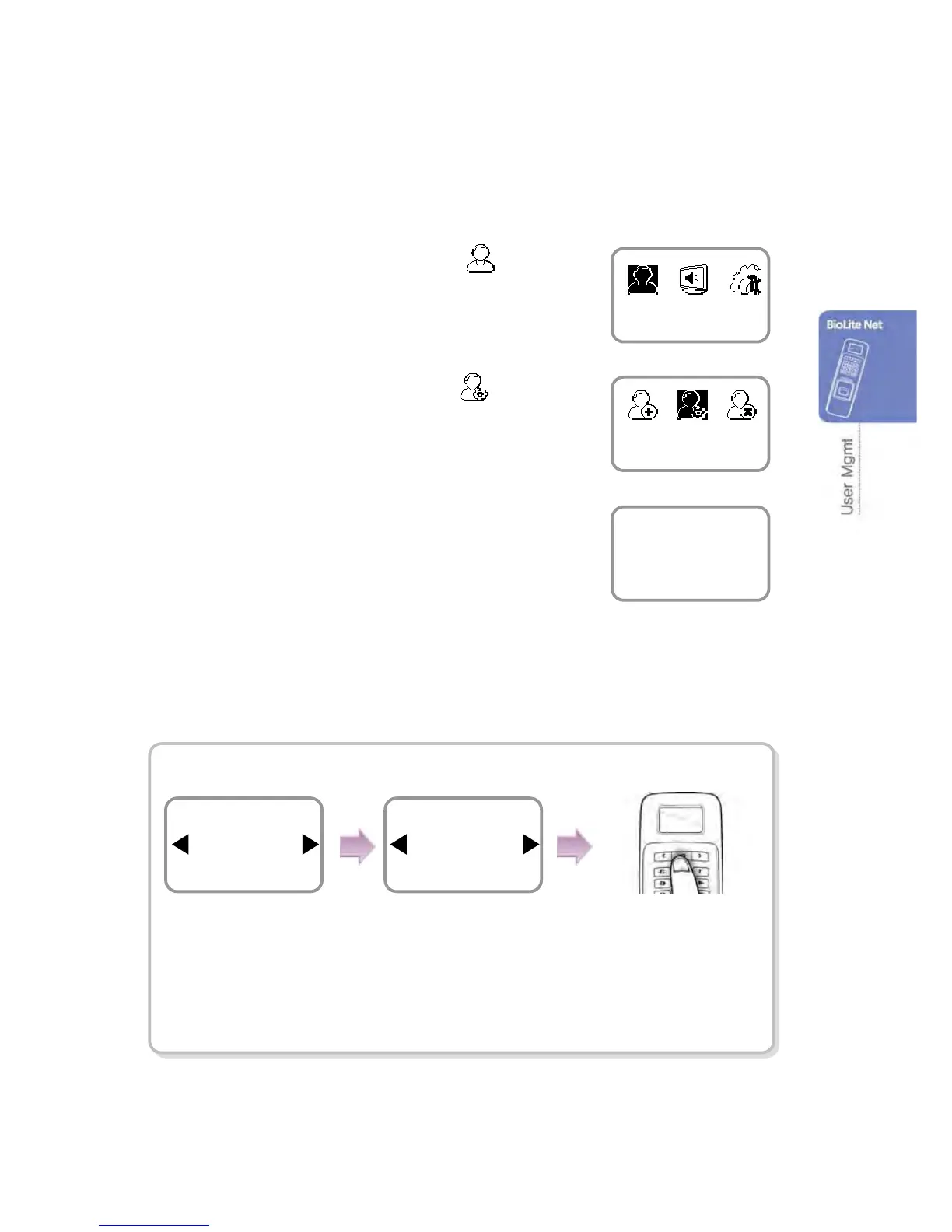 BioLite Net

User Mgmt