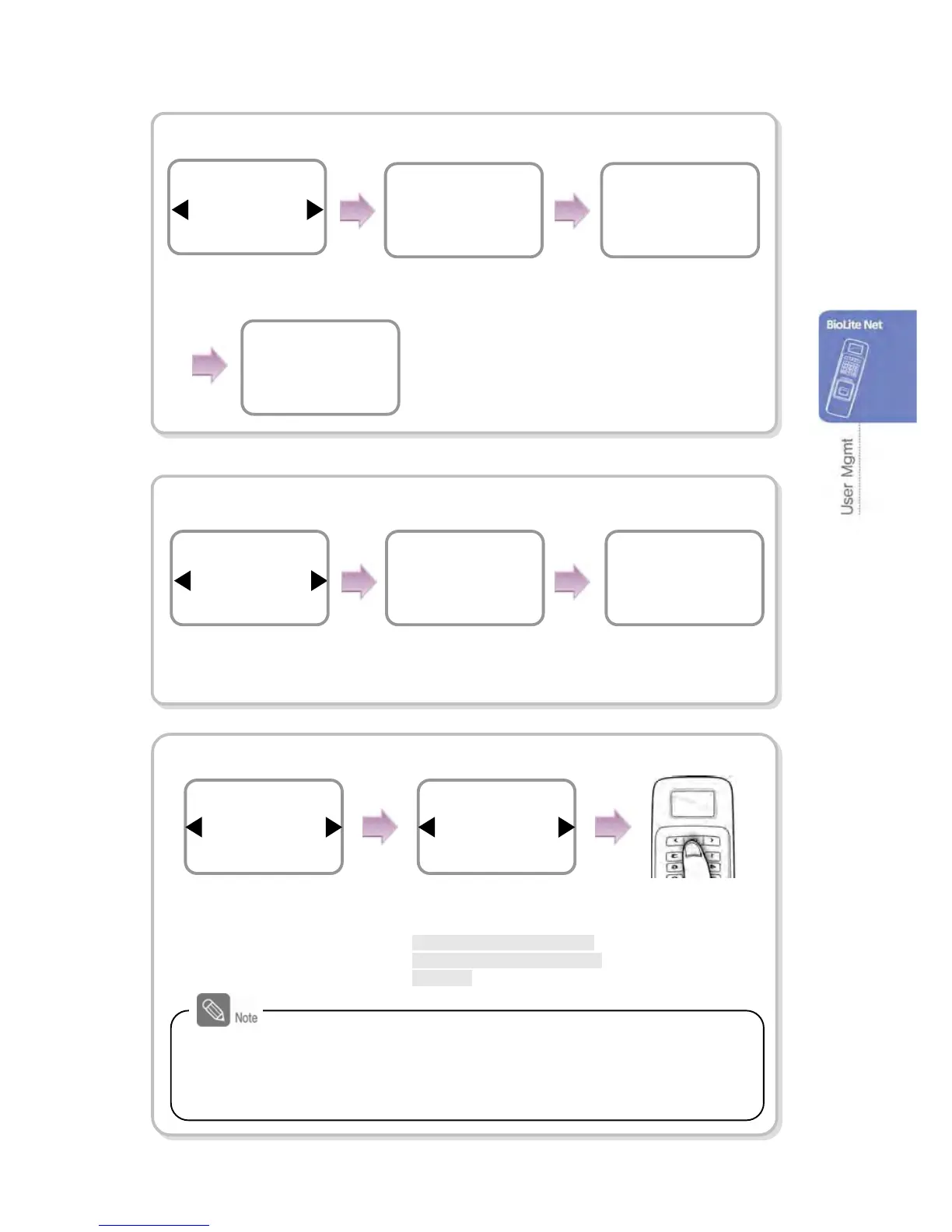 BioLite Net

User Mgmt

Note