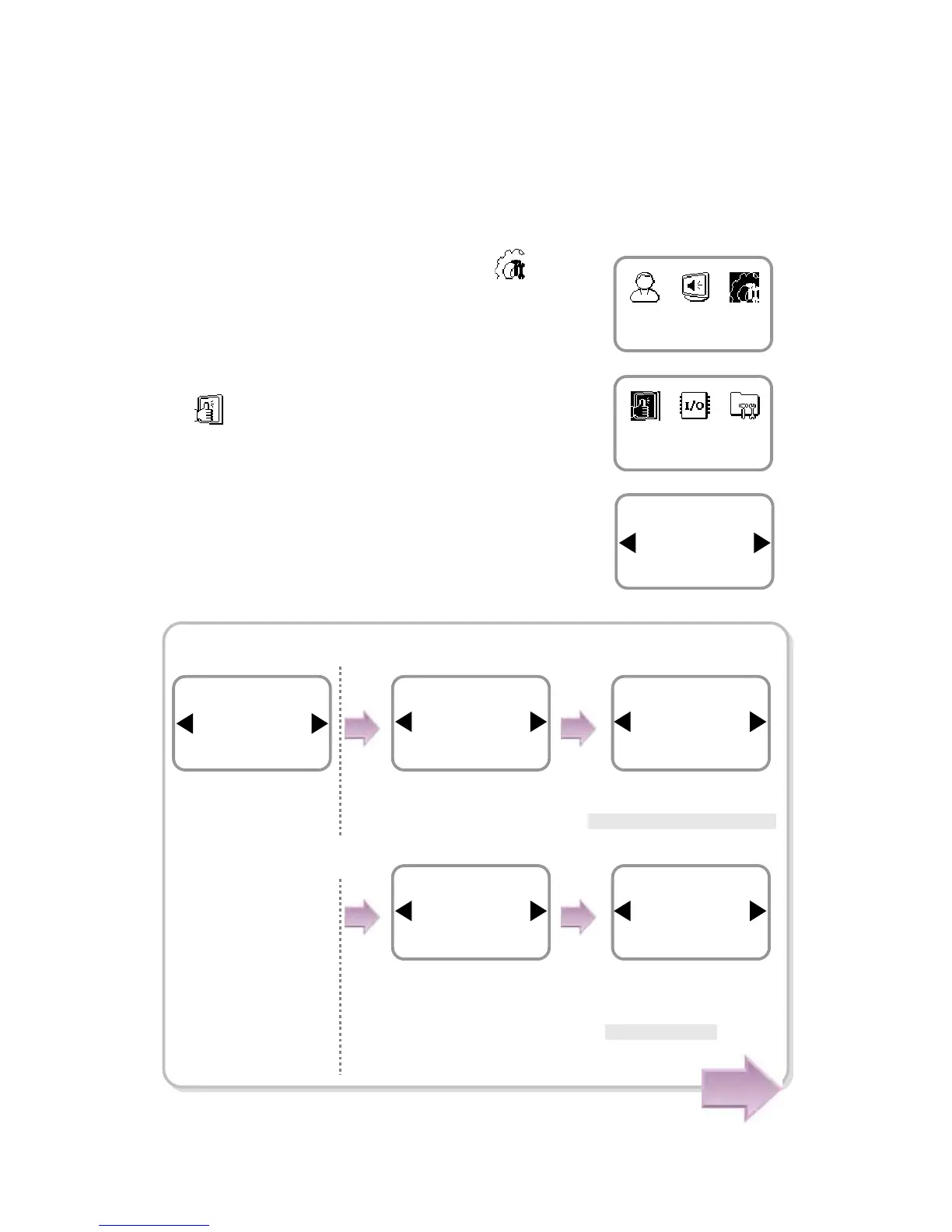 I/O