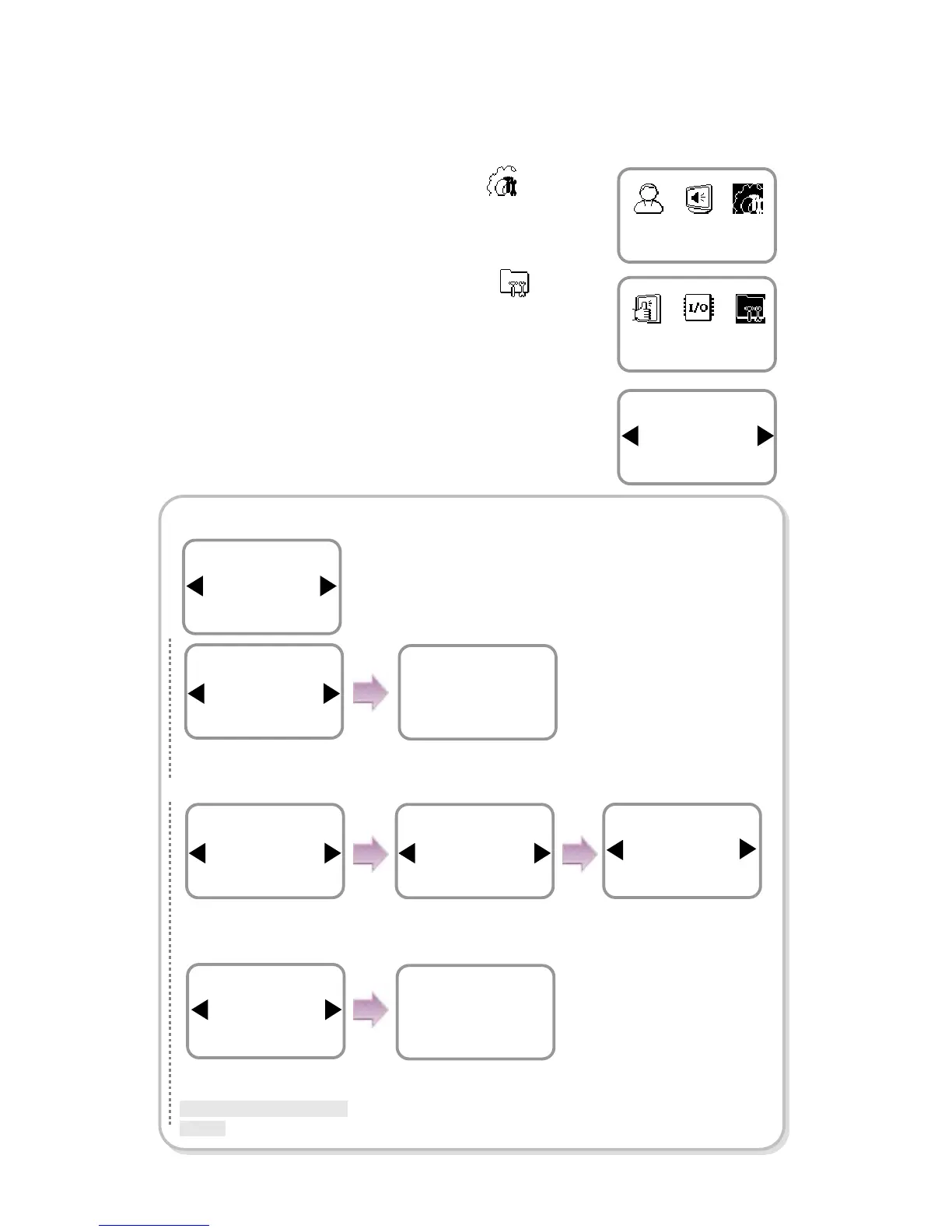 I/O