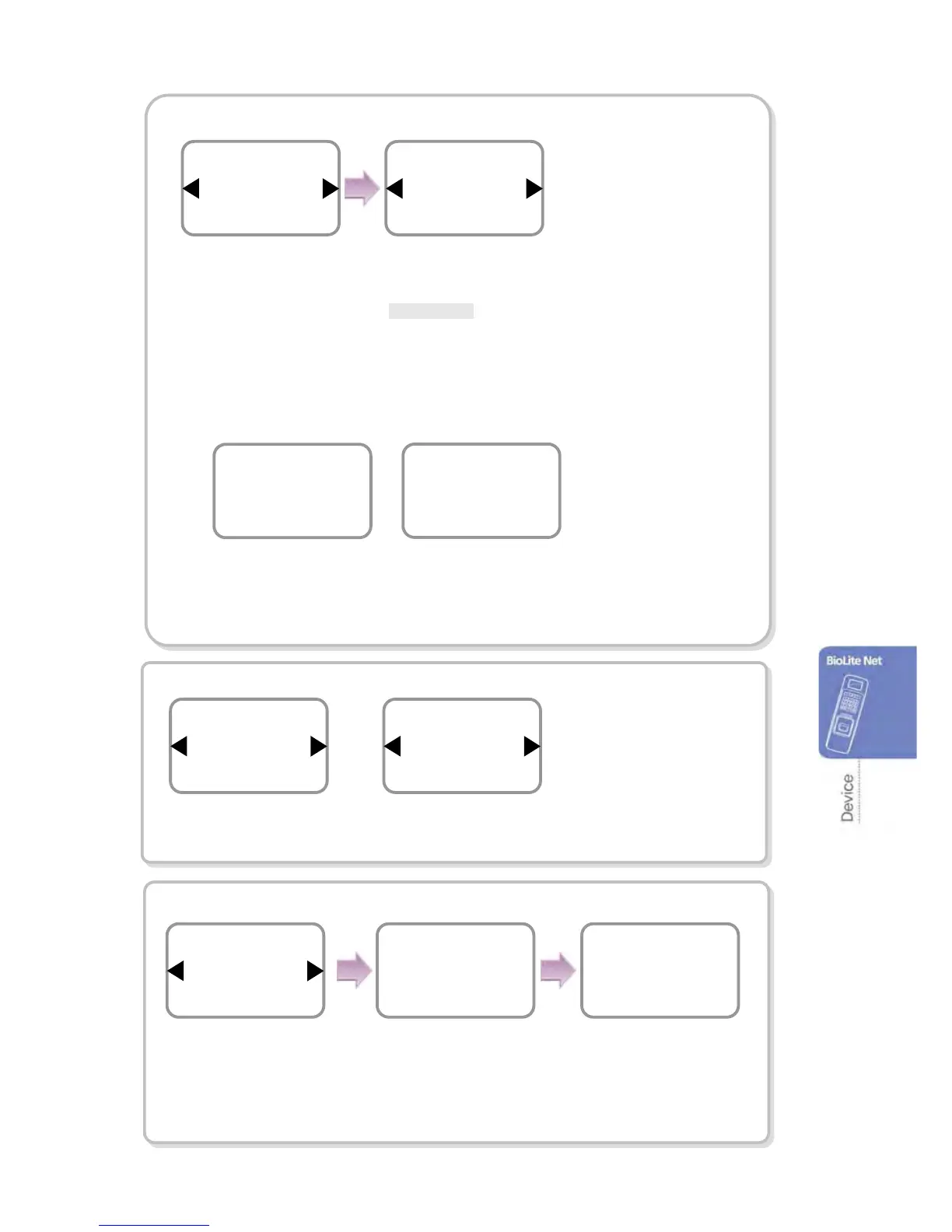 BioLite Net

Device