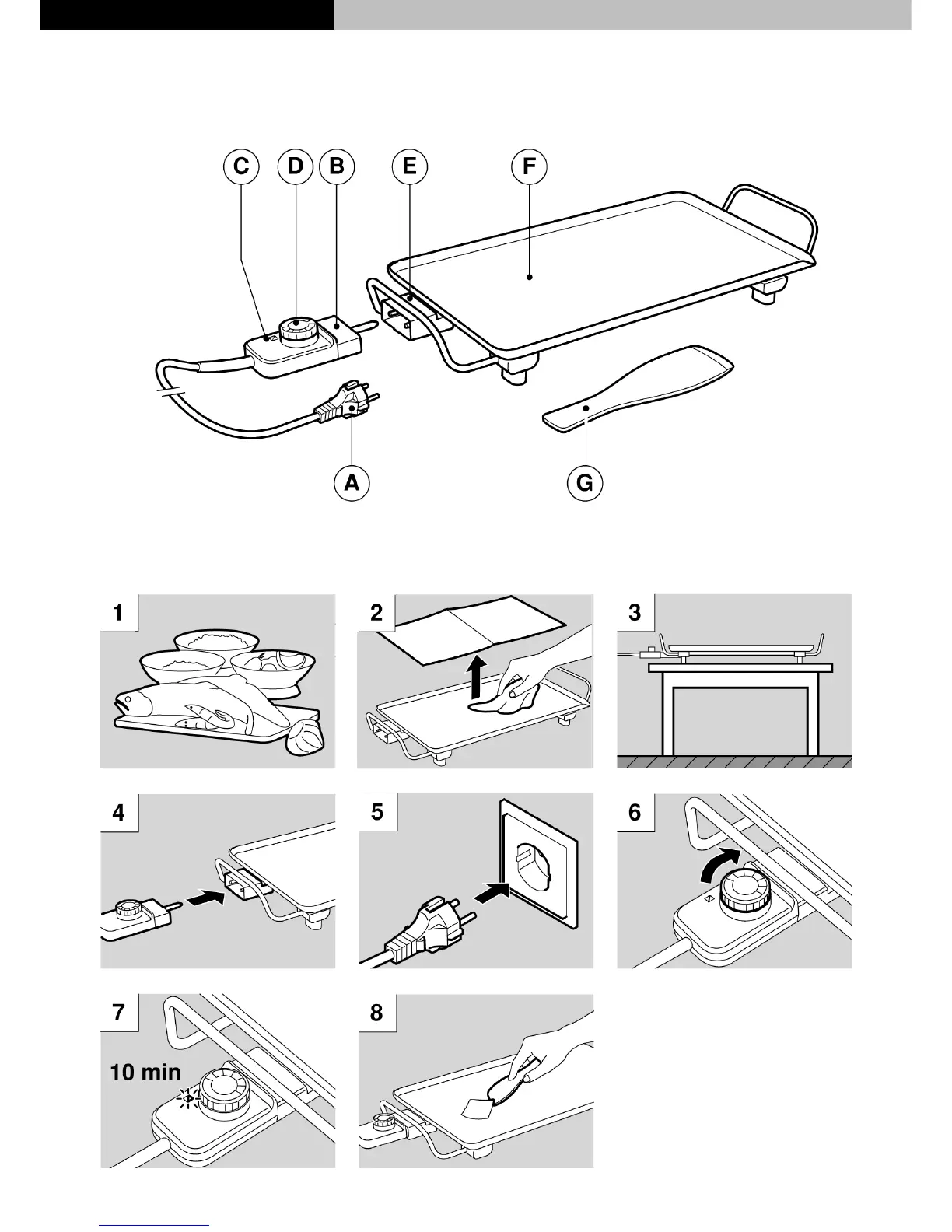 C D B E F

A G

1

2

3

4

5

6

7

10 min

8