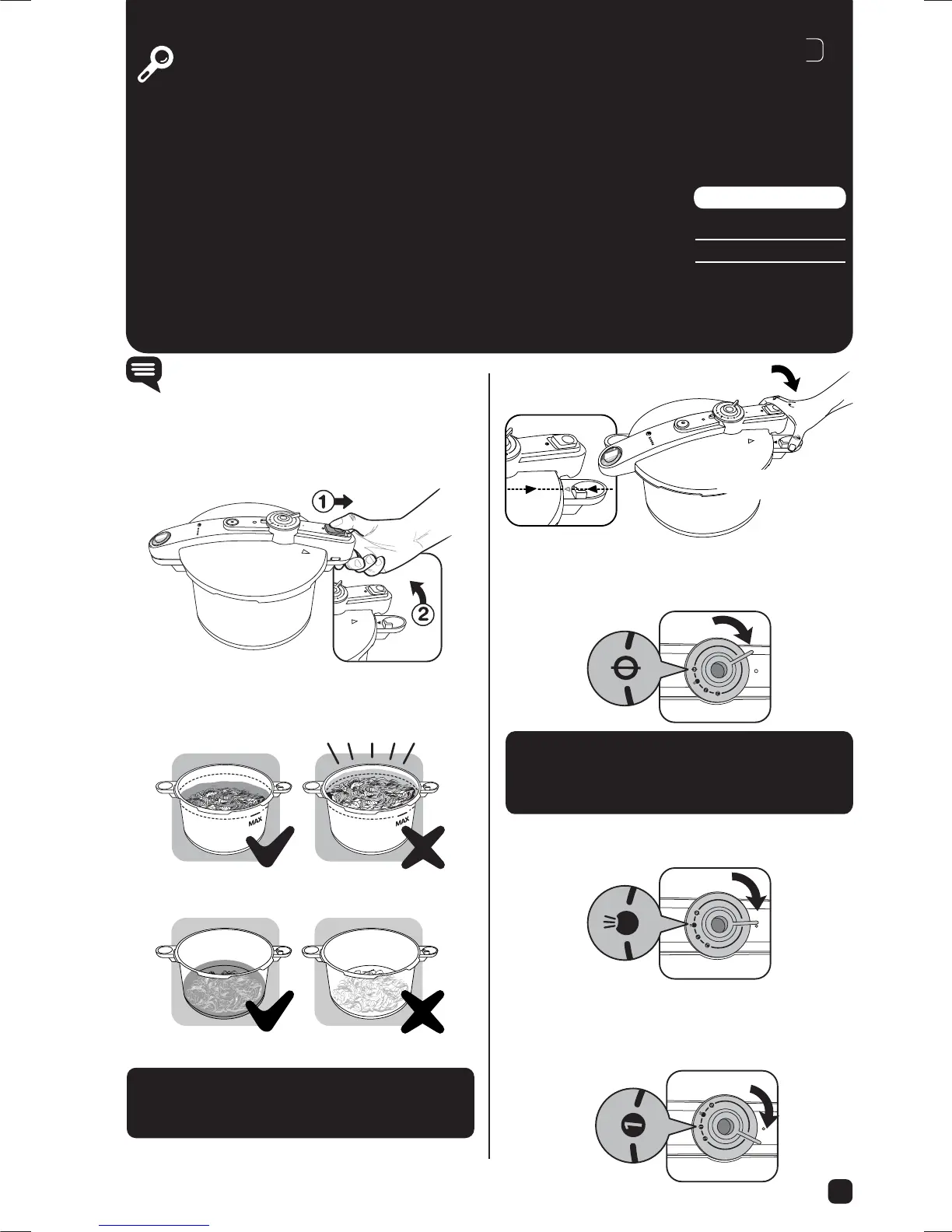 ①
②
MAX
MAX
1