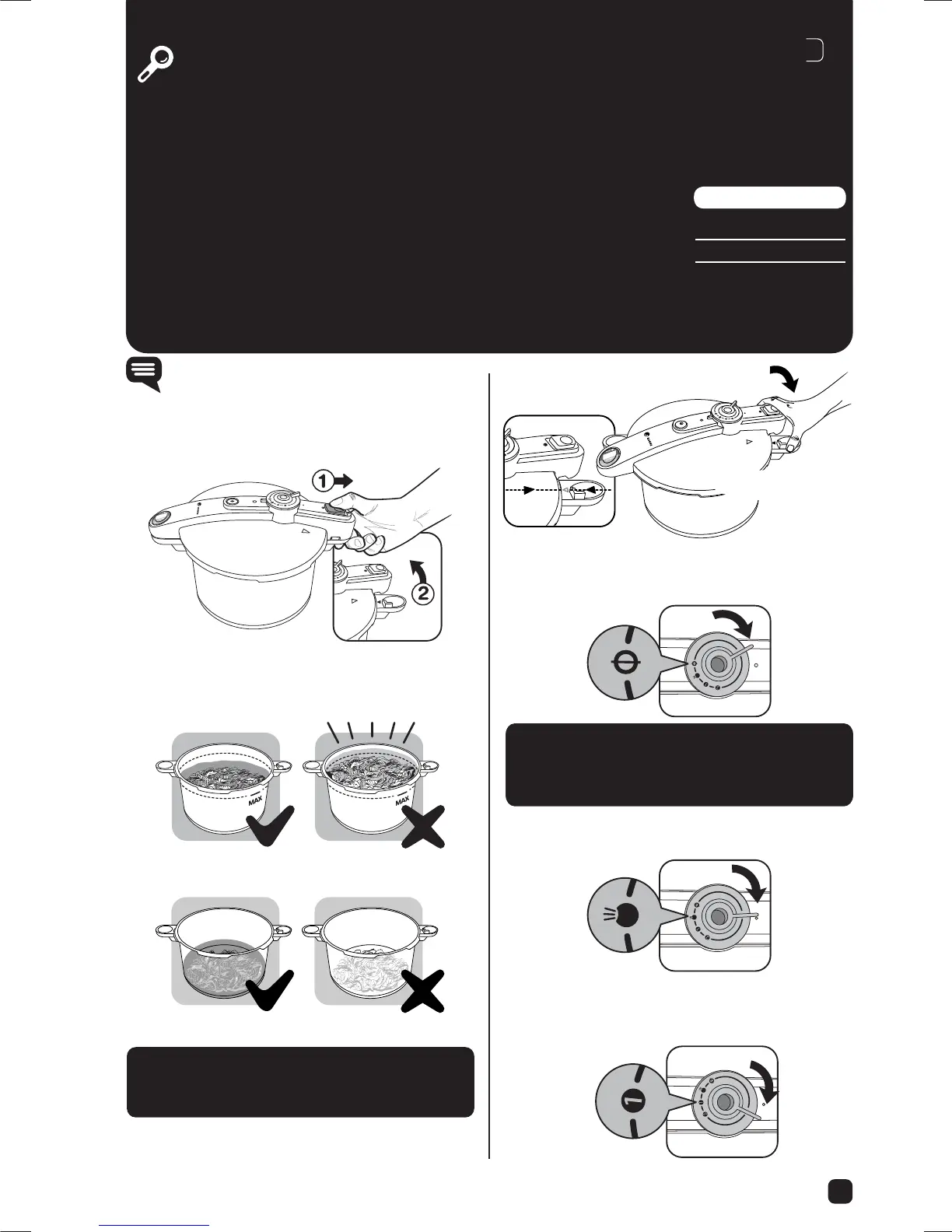 1

2

MAX

MAX

1