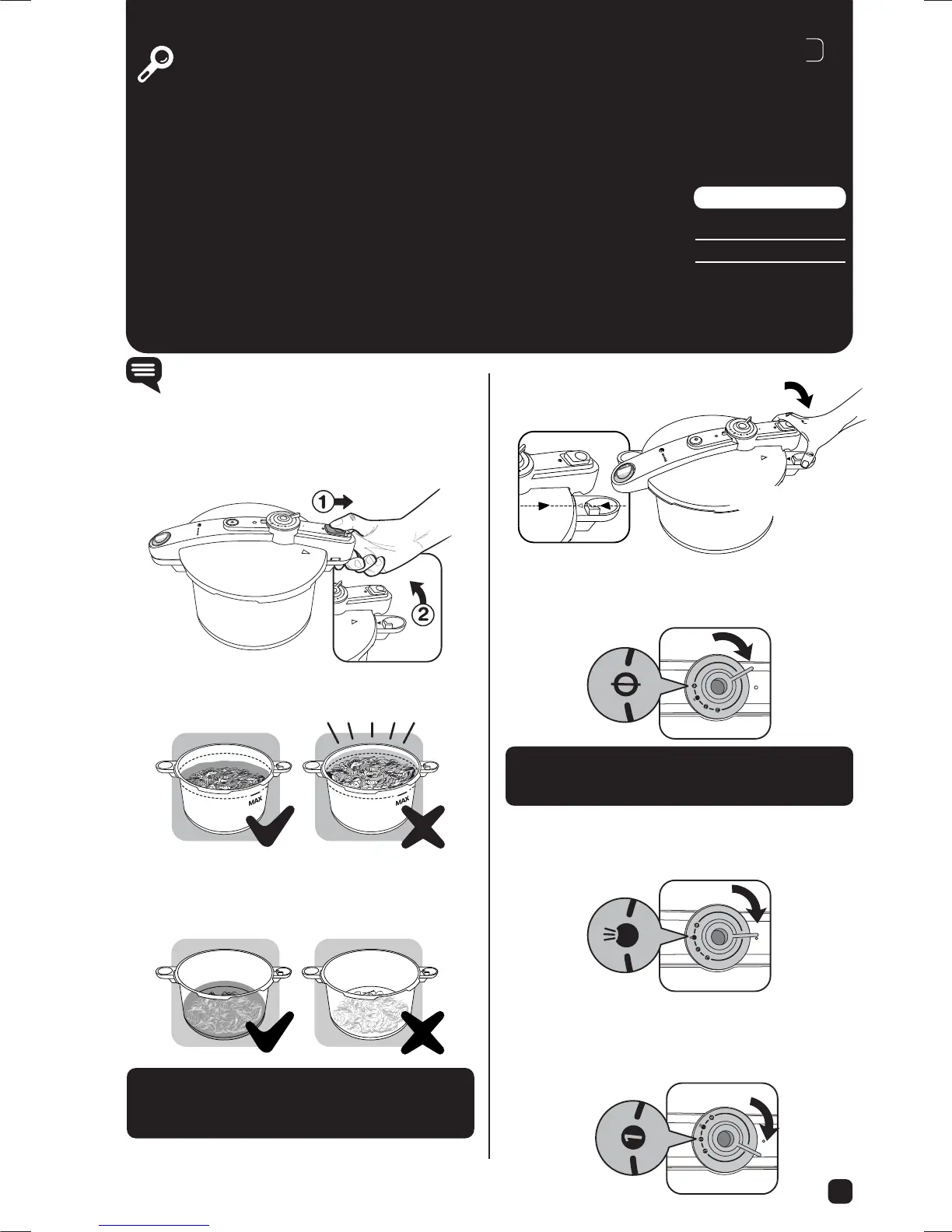 MAX

MAX

1

2

1