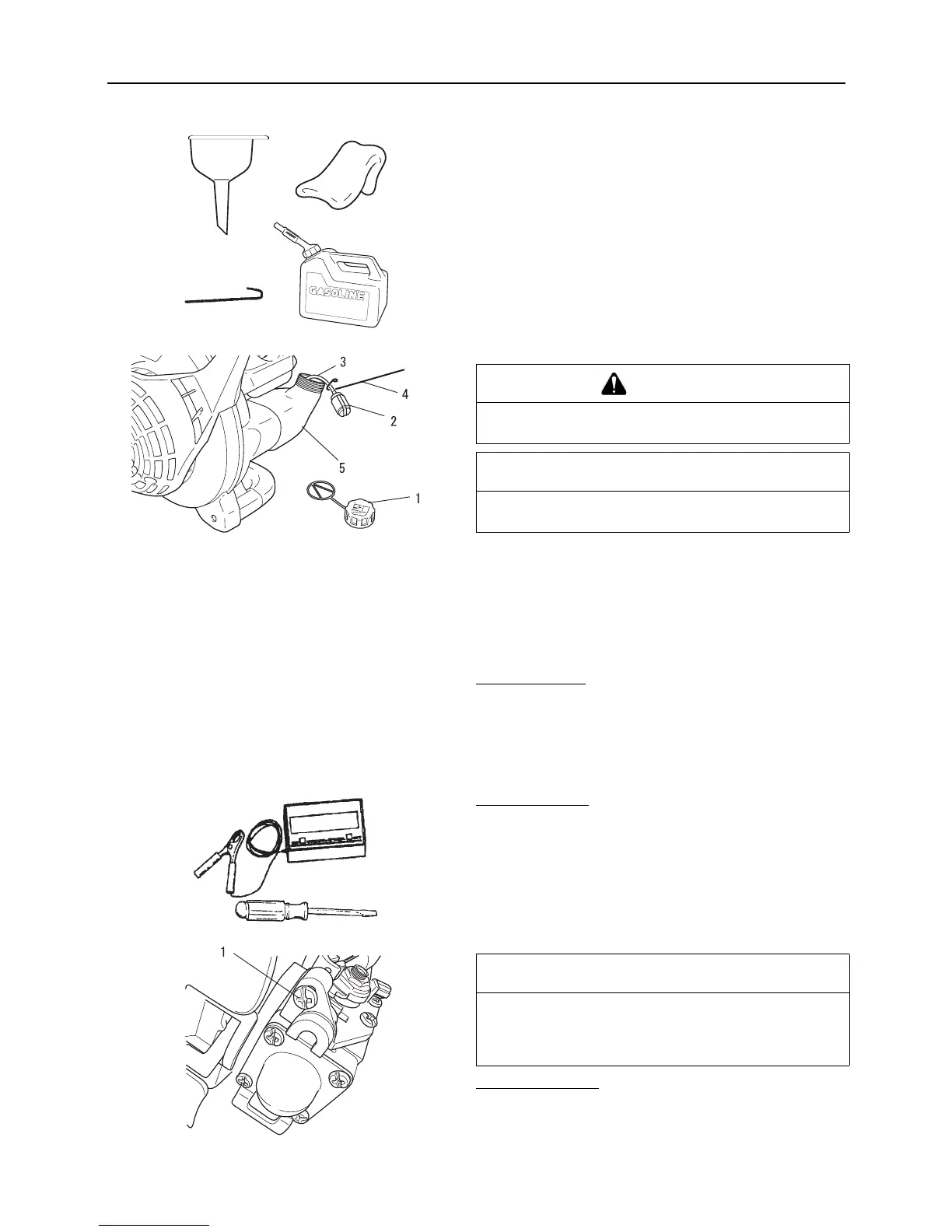 GASOLINE

3

4

2

5

1

1