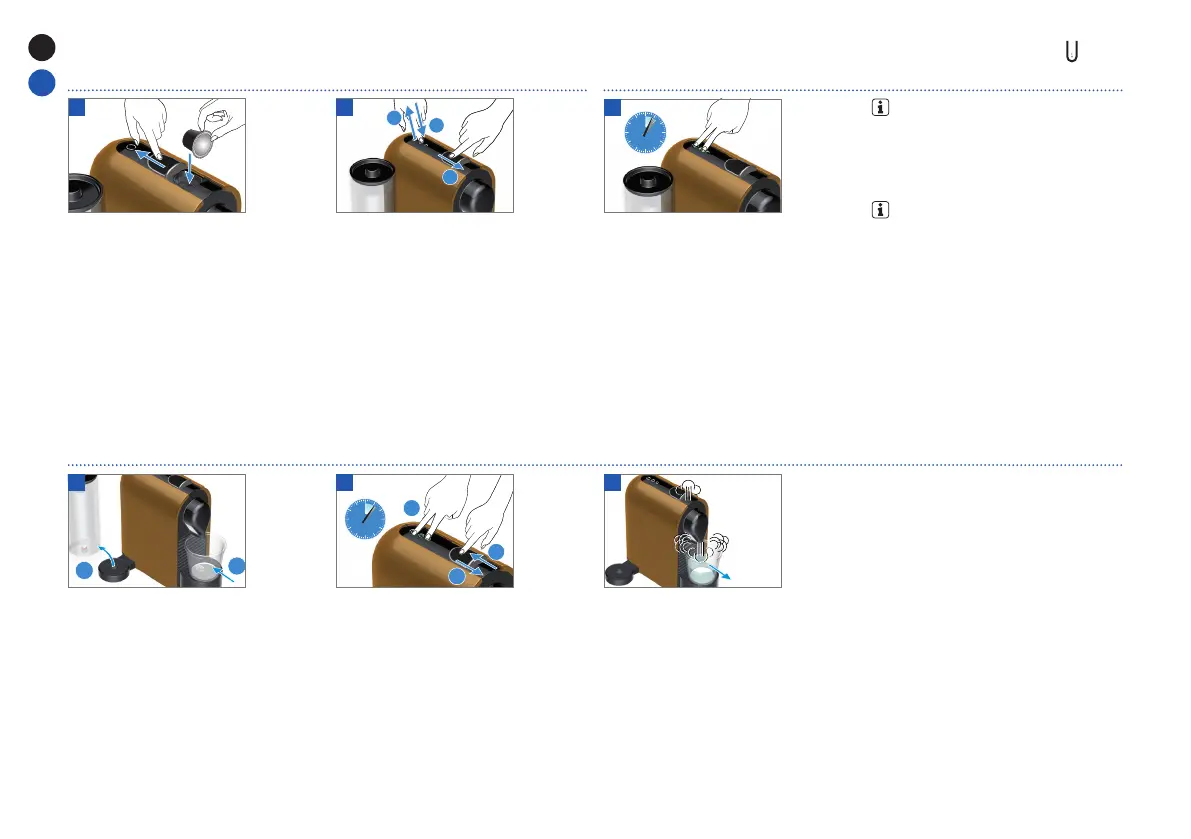 U