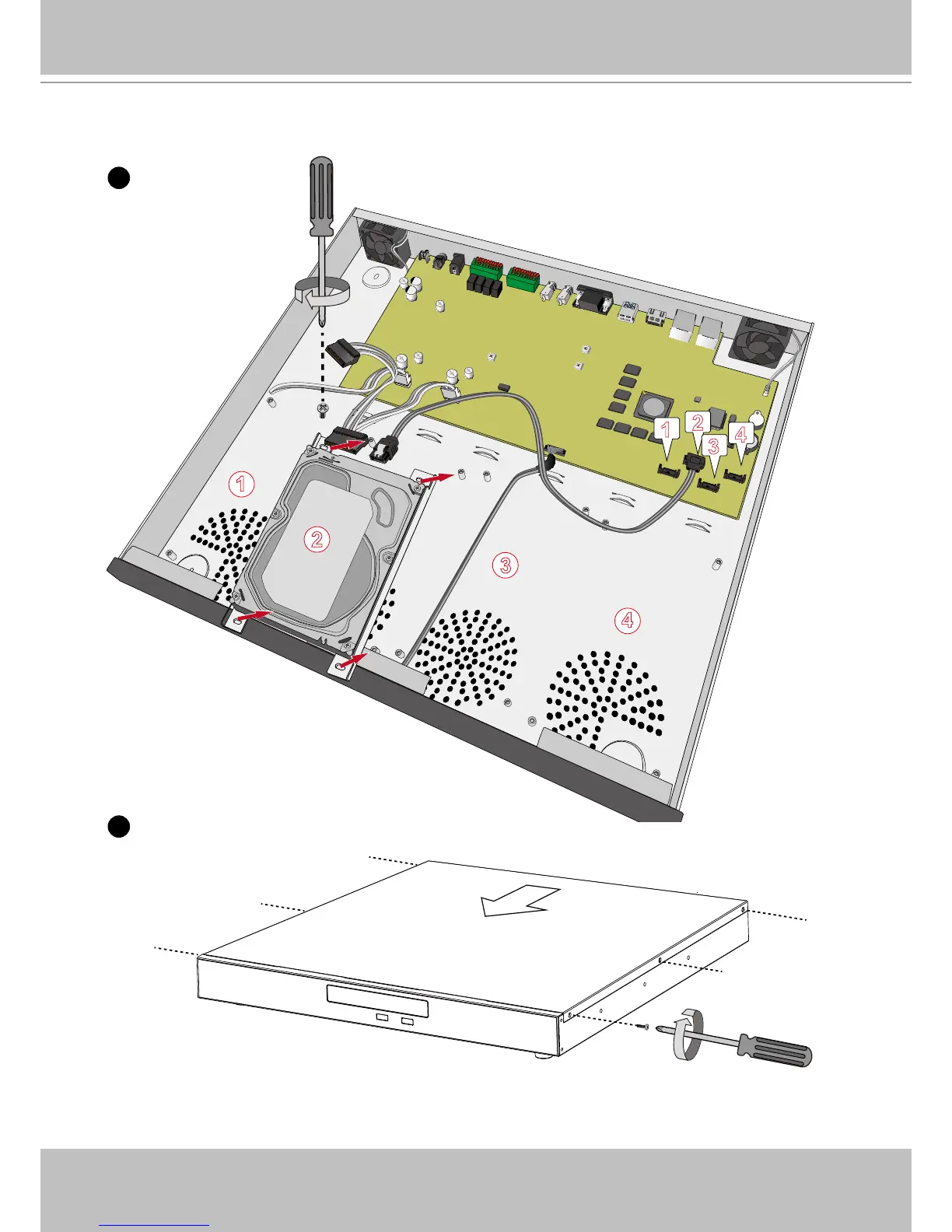 1

2

3

4

1

2

3

4