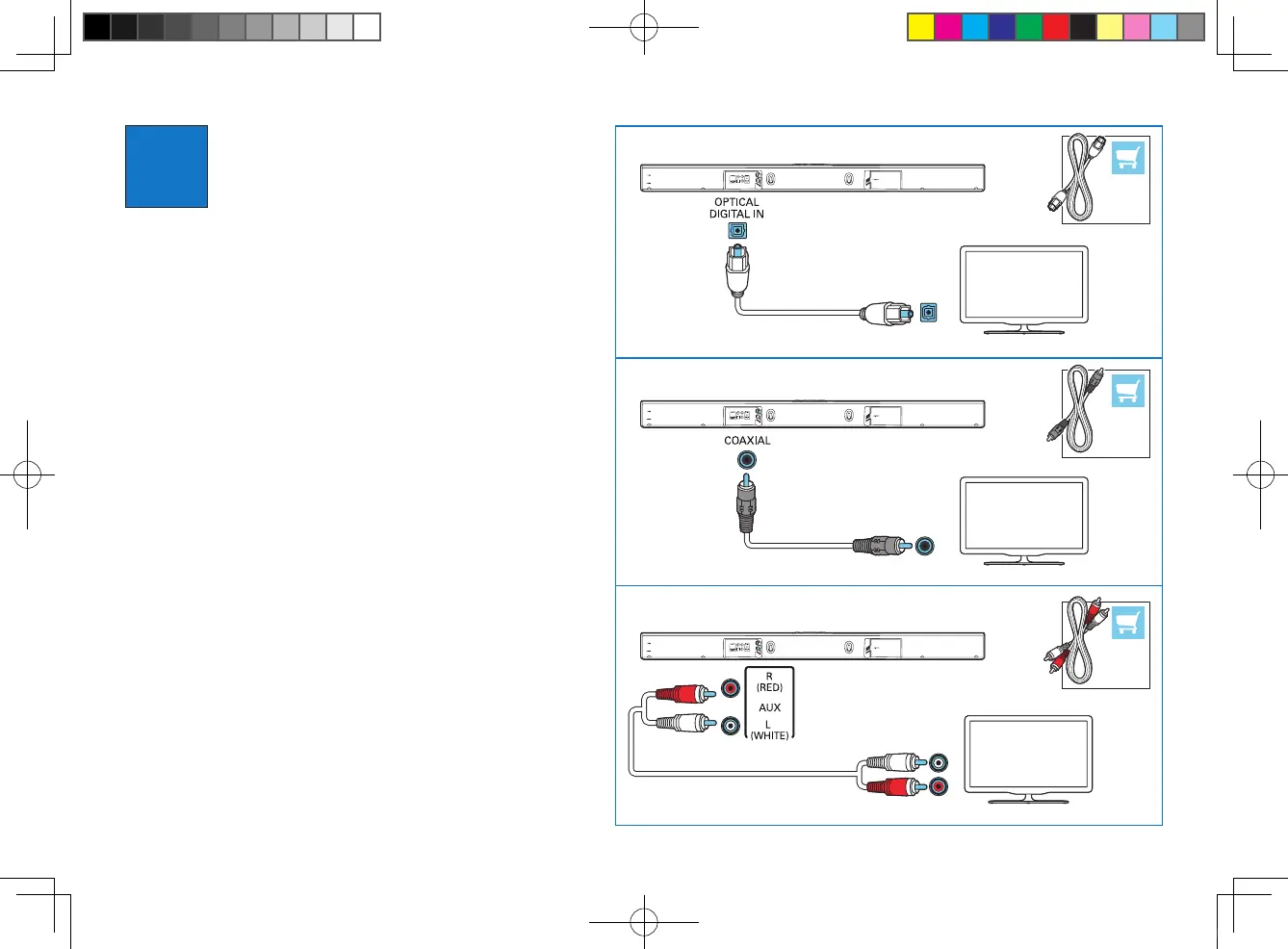 OPTICAL DIGITAL IN

COAXIAL

R (RED)

AUX

L (WHITE)