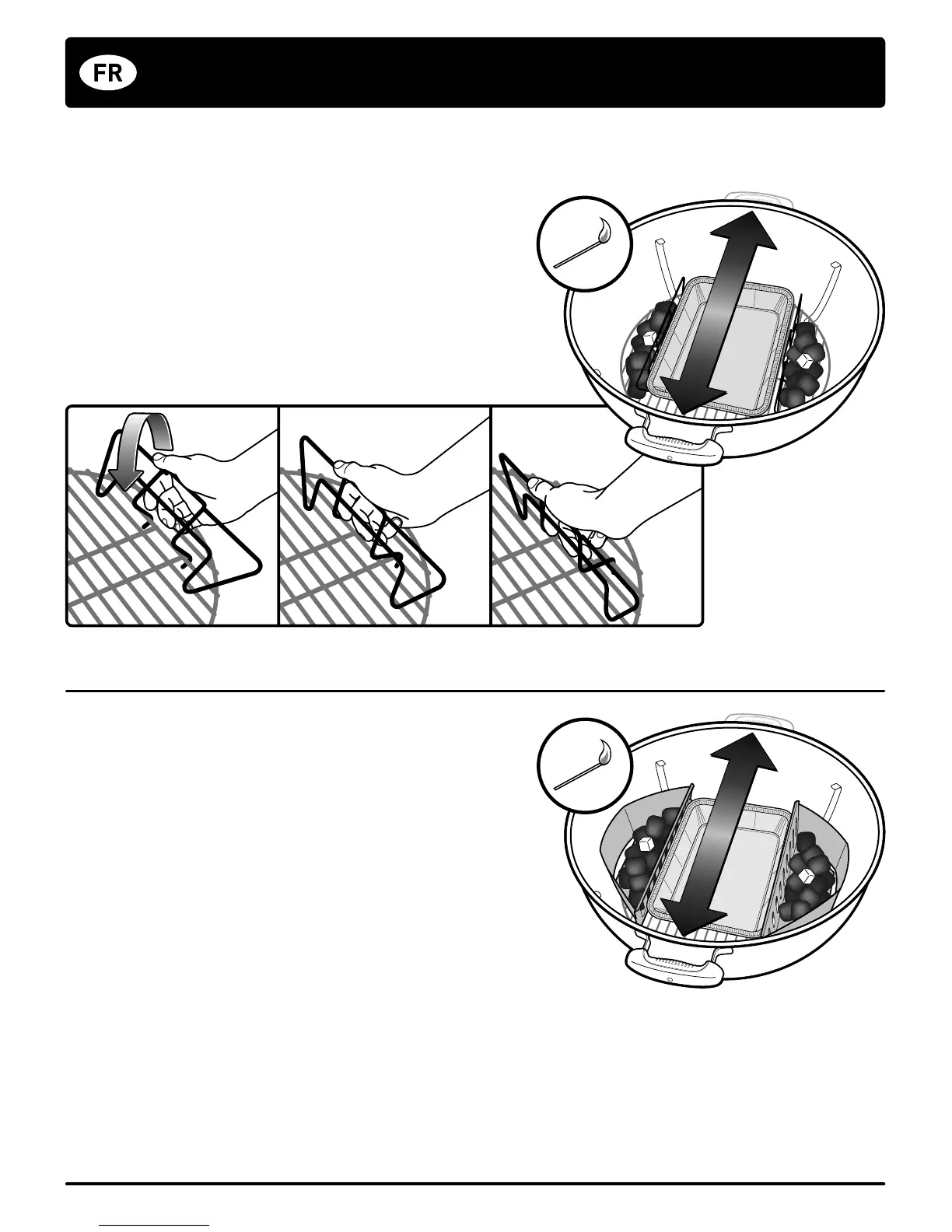 FR