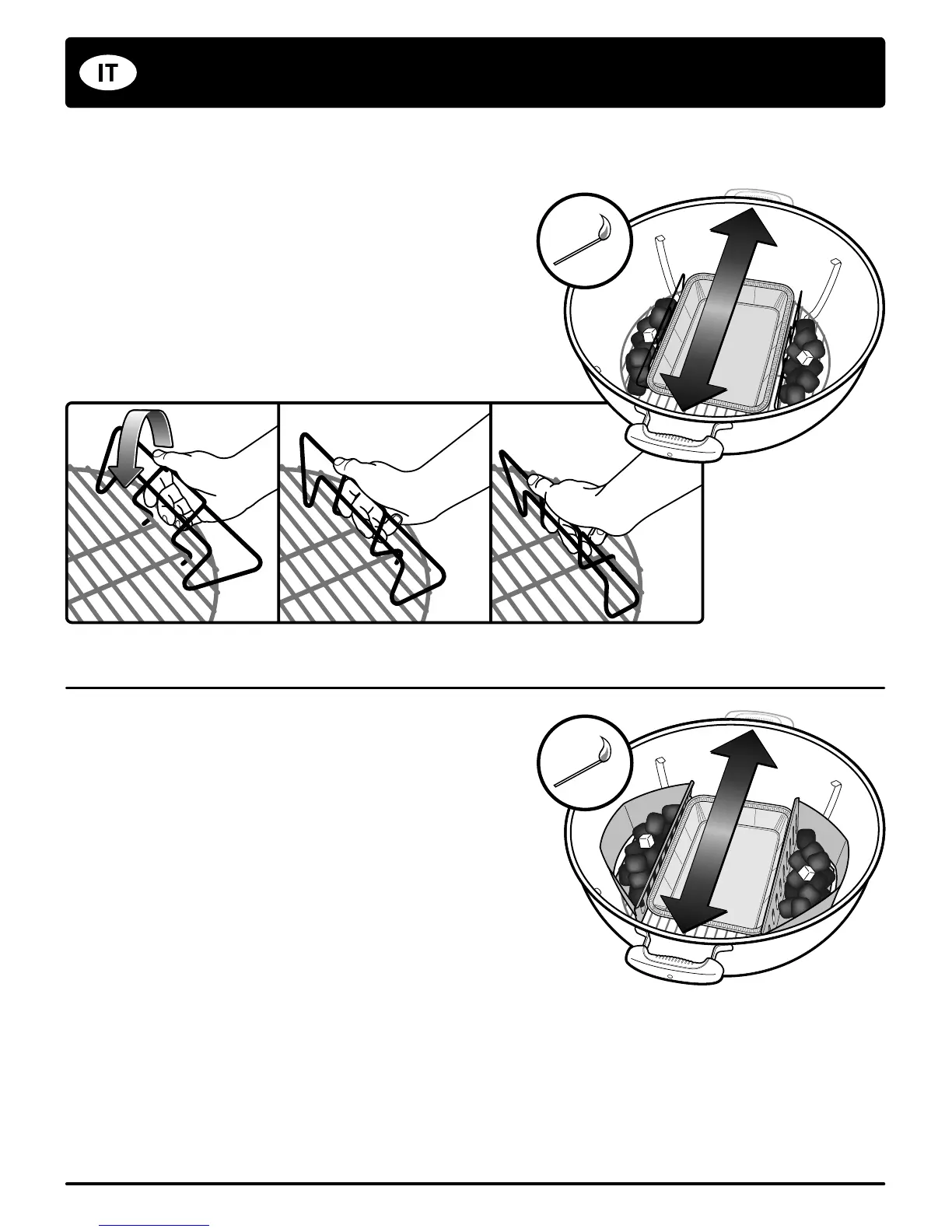 IT