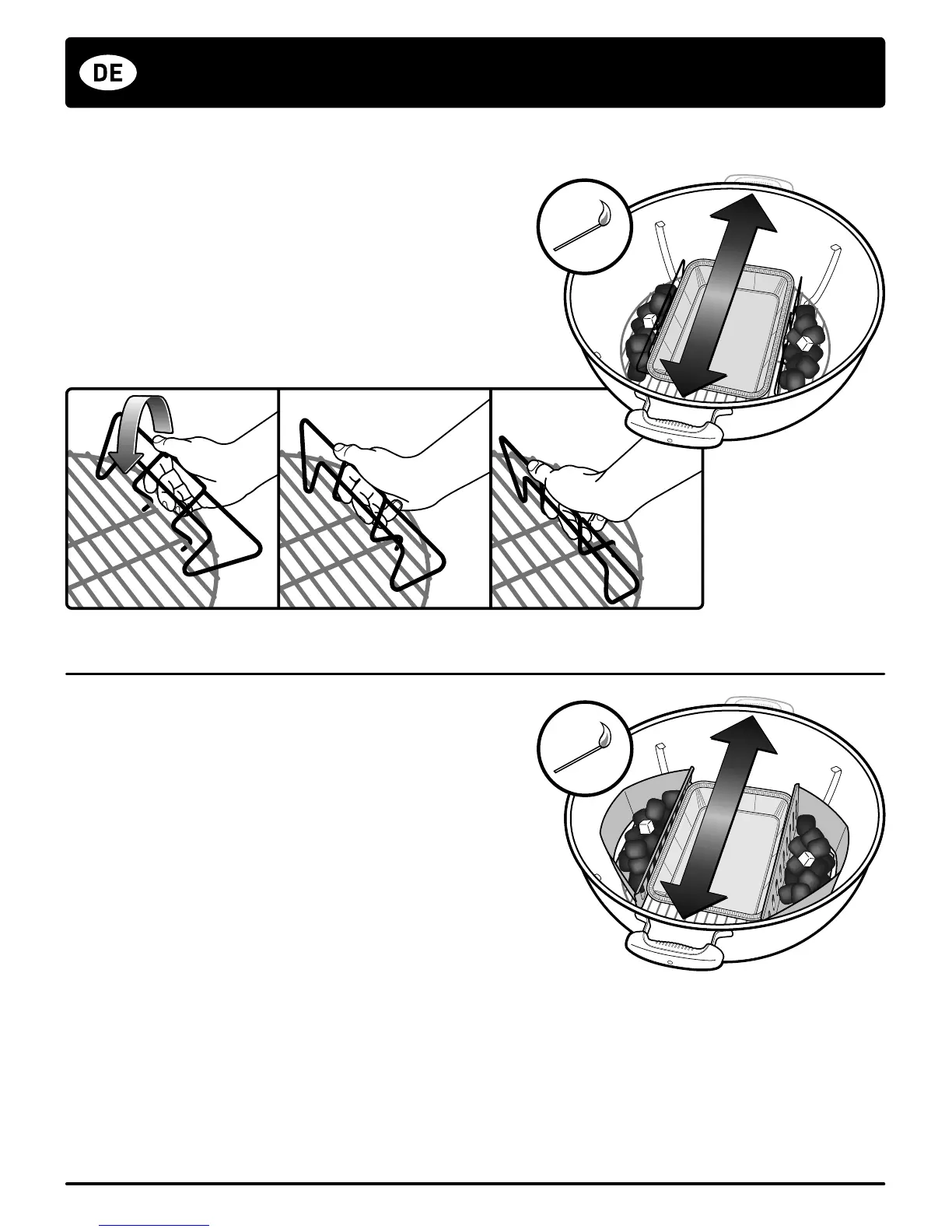 DE