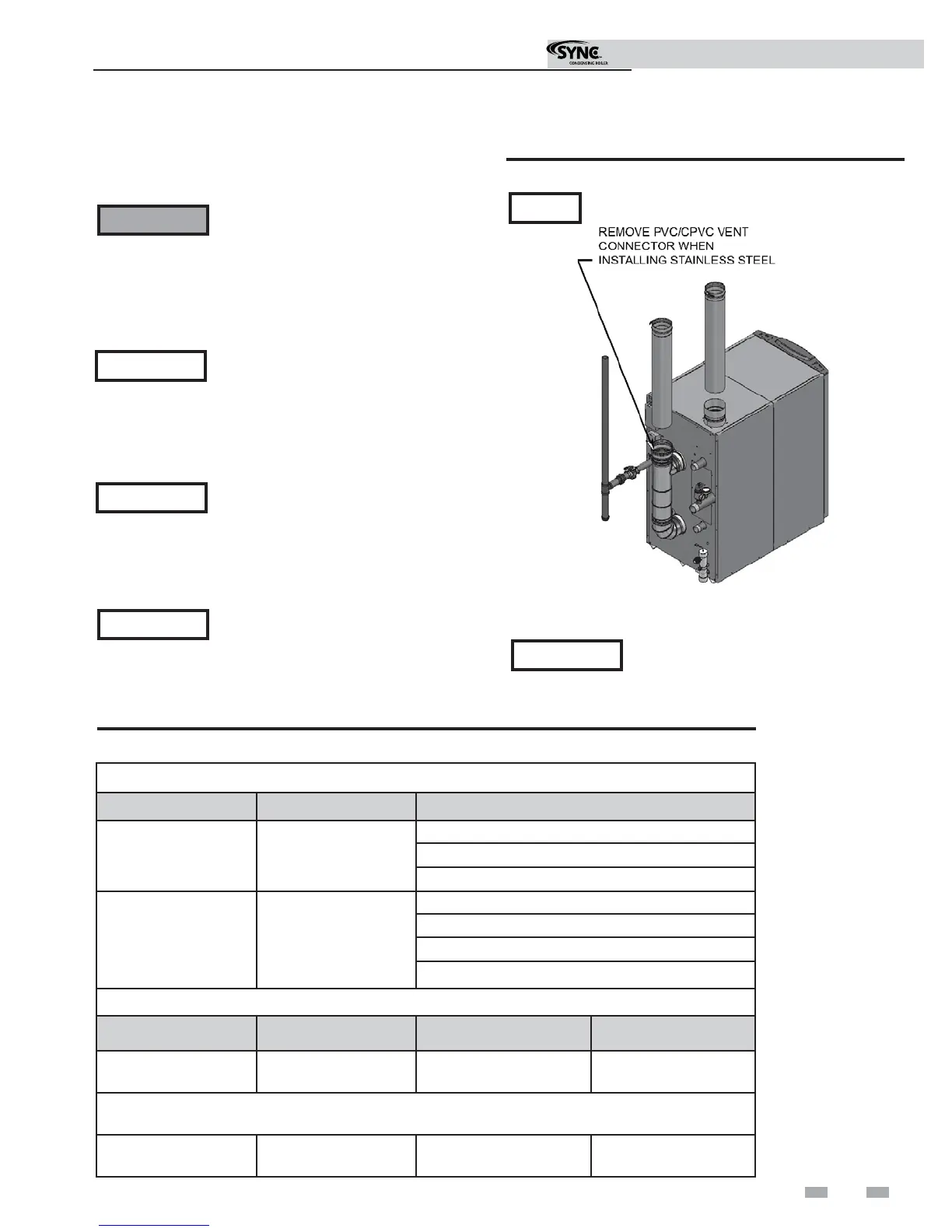 SYNC CONDENSING BOILER

REMOVE PVC/CPVC VENT CONNECTOR WHEN INSTALLING STAINLESS STEEL