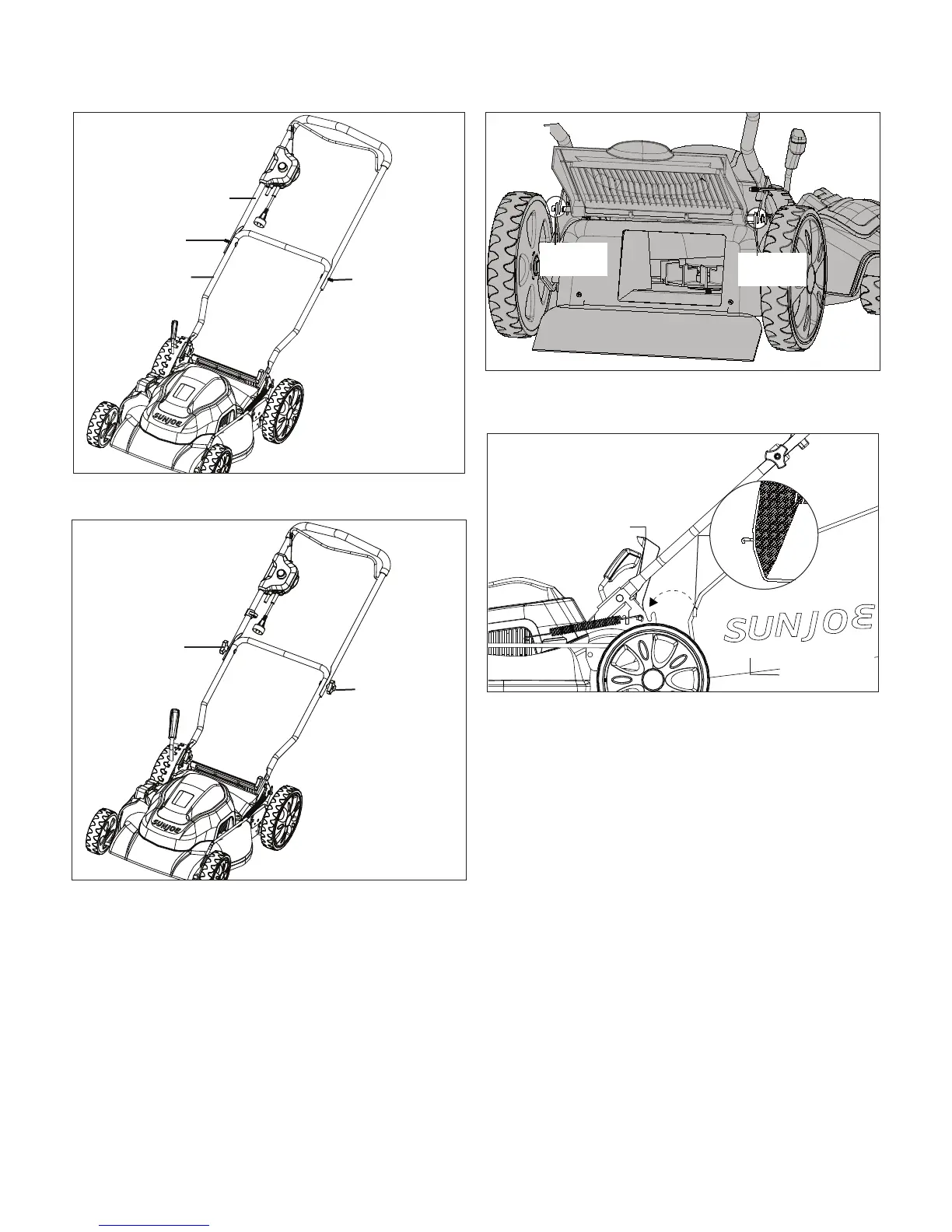 SUNJOE

SUNJOE

SUNJOE