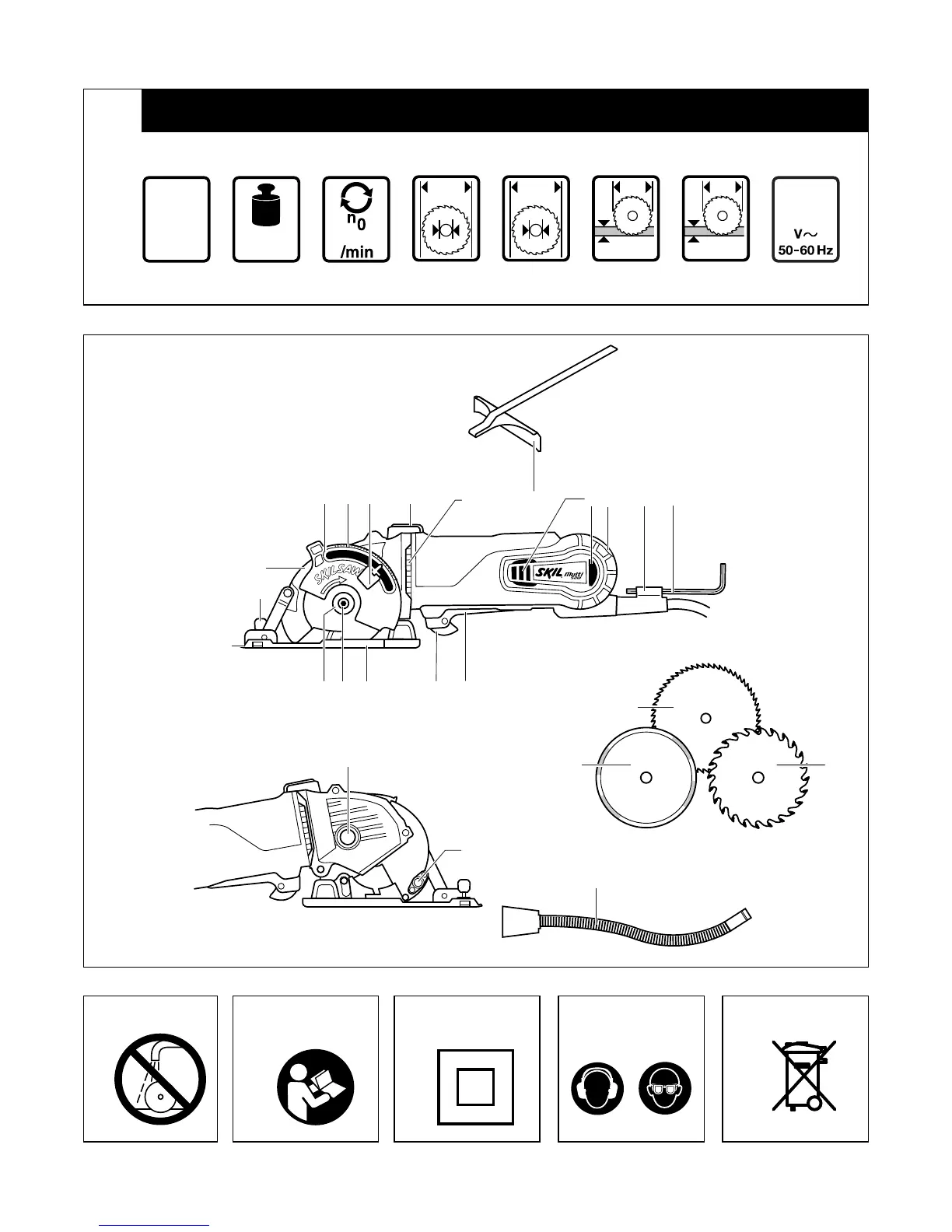 $n_0$
/min

V~
50-60 Hz

SKILSAW

SKIL multi saw