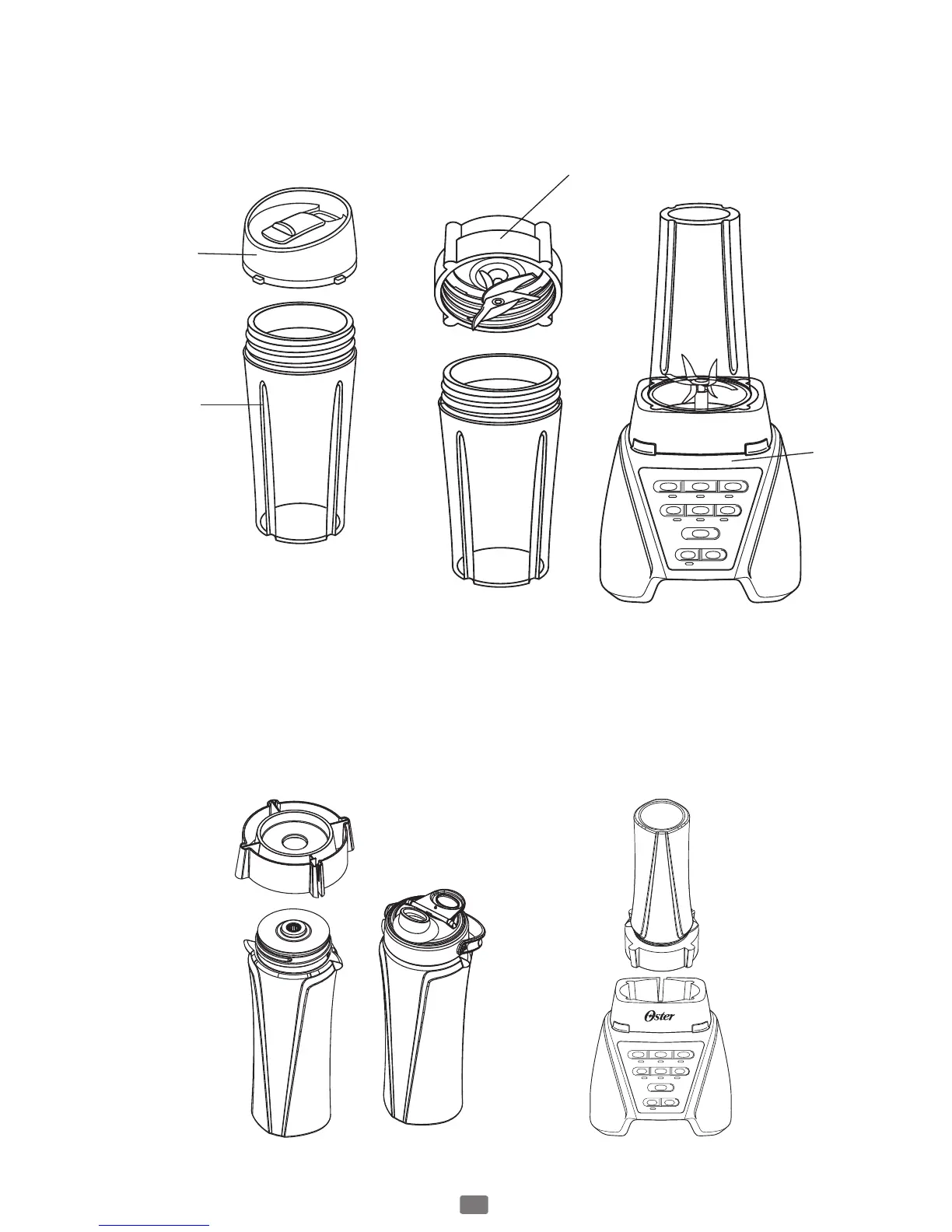 Oster