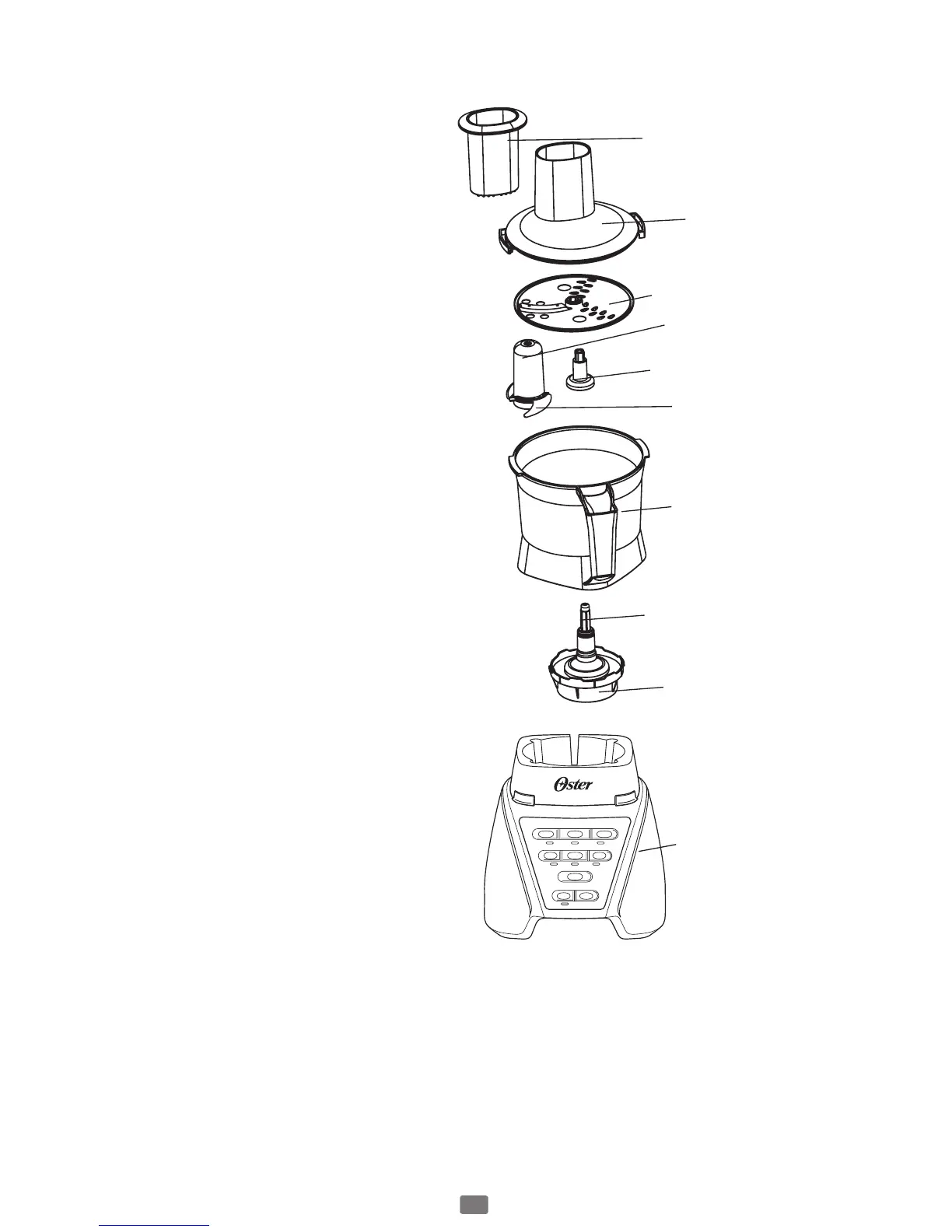 Oster