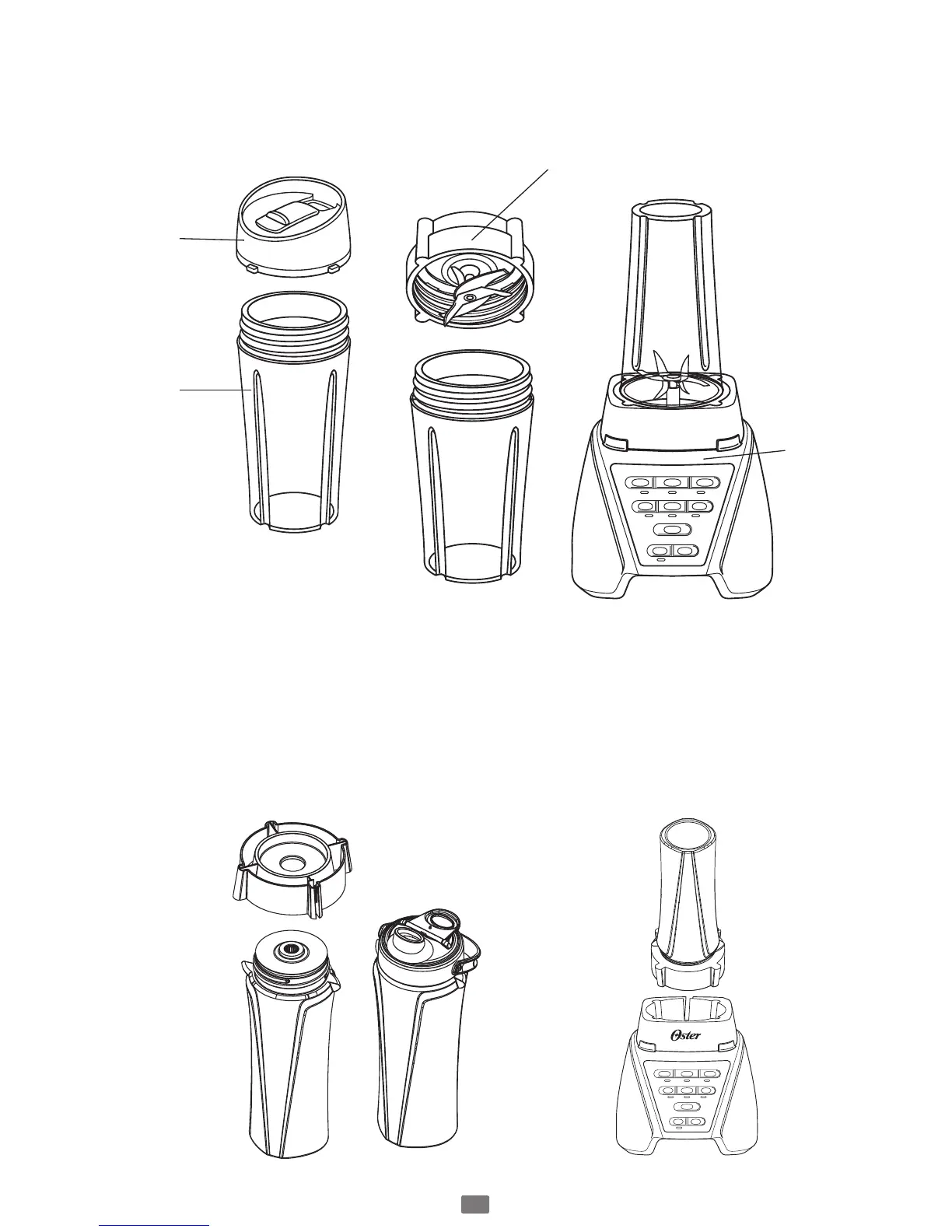 Oster