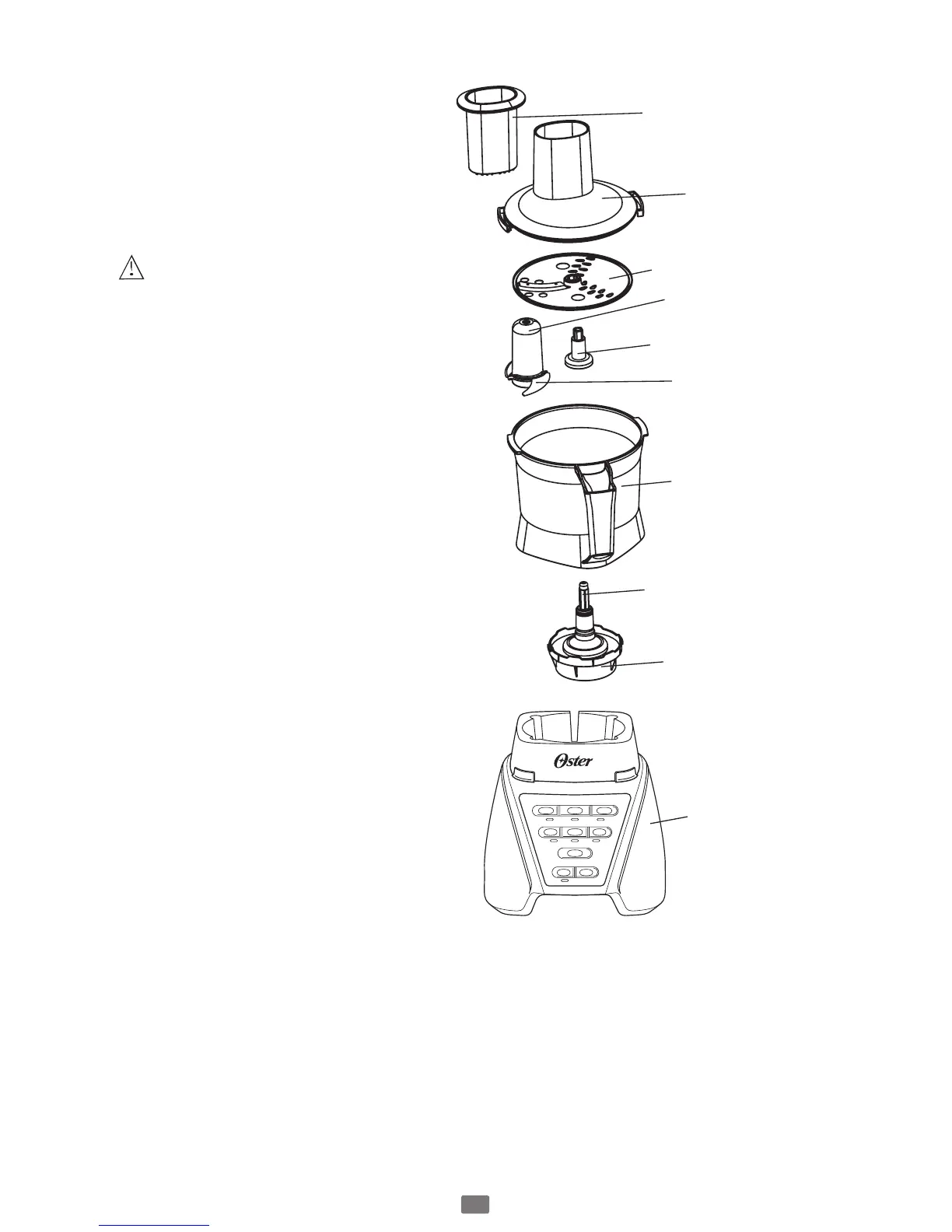 Oster