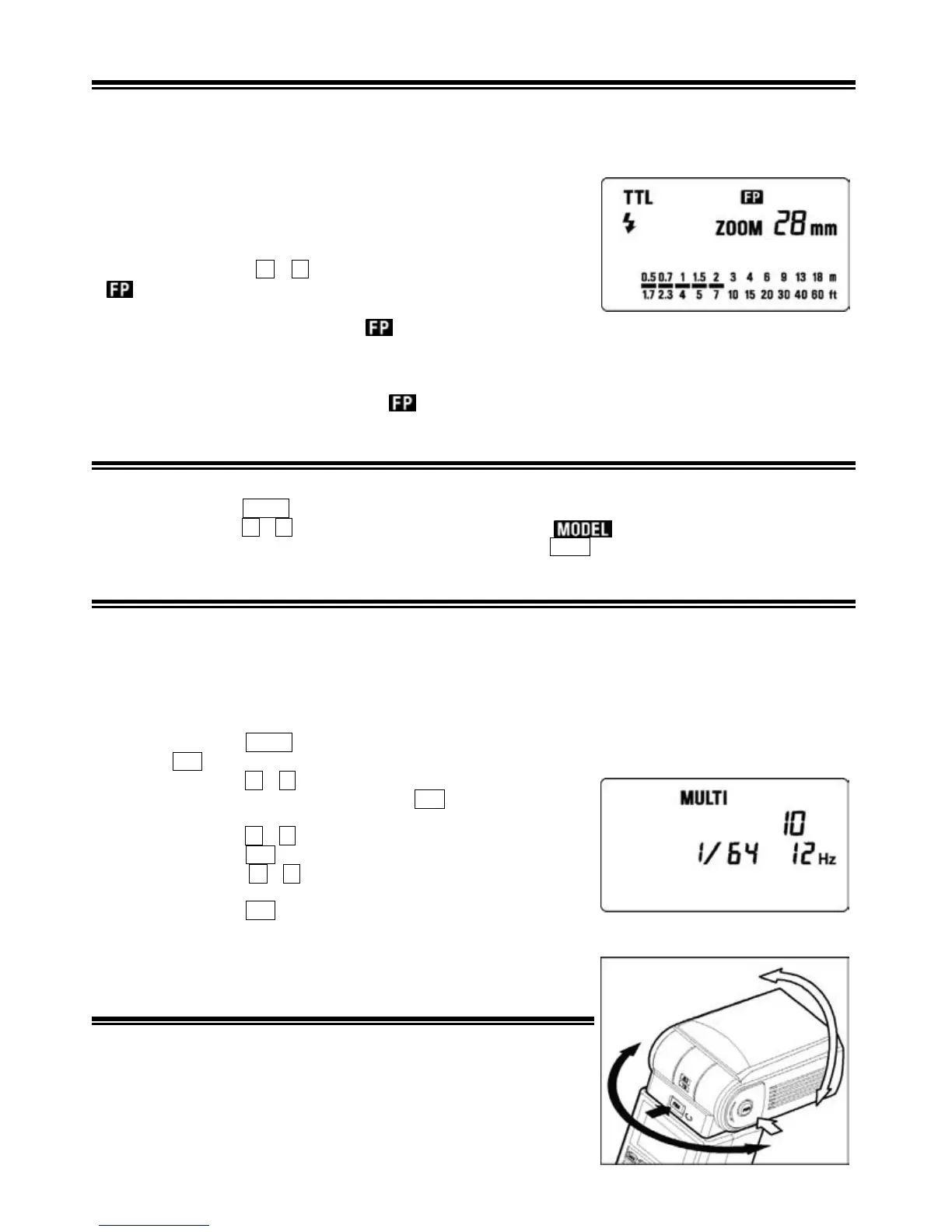 TTL FP
ZOOM 28 mm
0.5 0.7 1 1.5 2 3 4 6 9 13 18 m
1.7 2.3 4 5 7 10 15 20 30 40 60 ft

FP

FP

FP

MODEL

MULTI
10
1/64 12 Hz