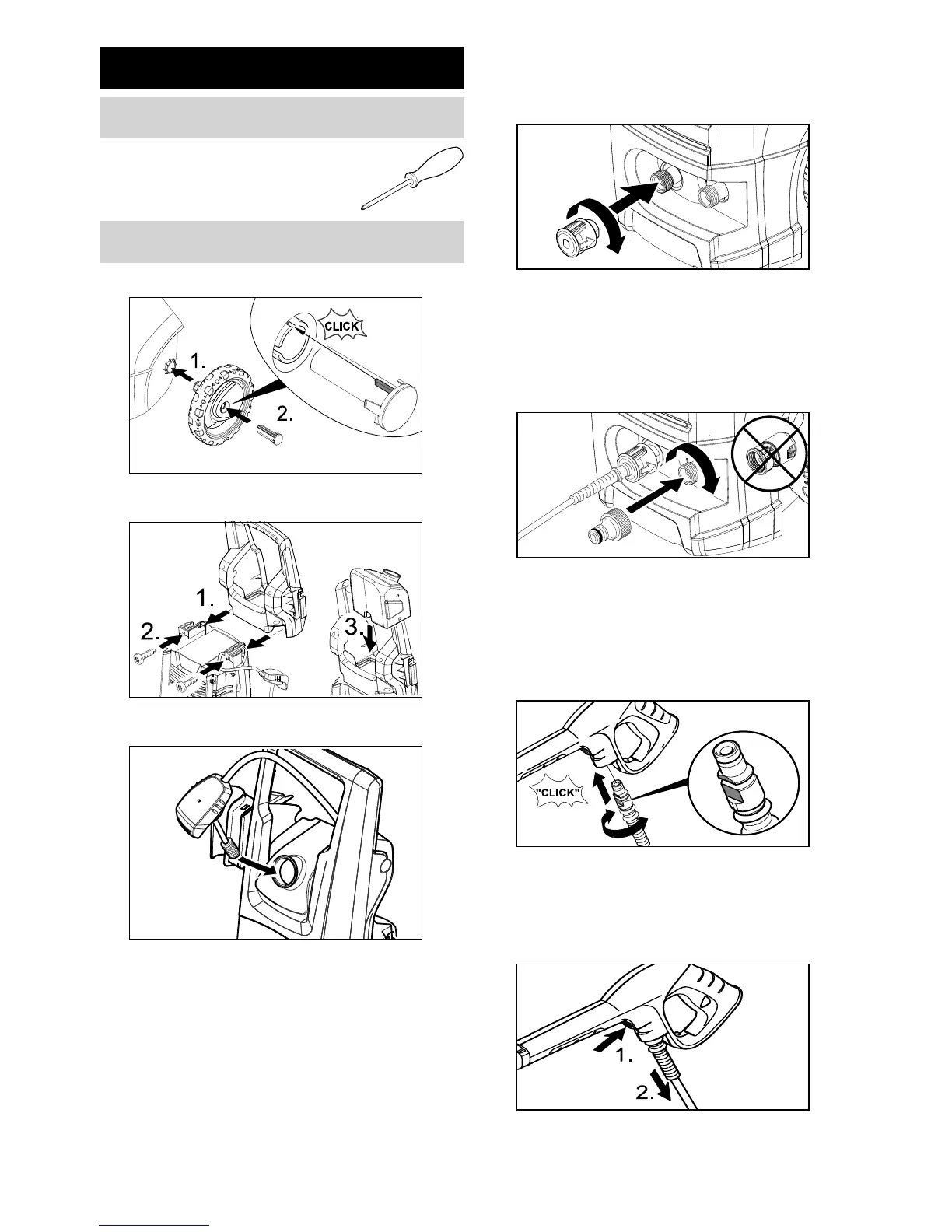 CLICK

1.

2.

1.

2.

3.

"CLICK"

1.

2.